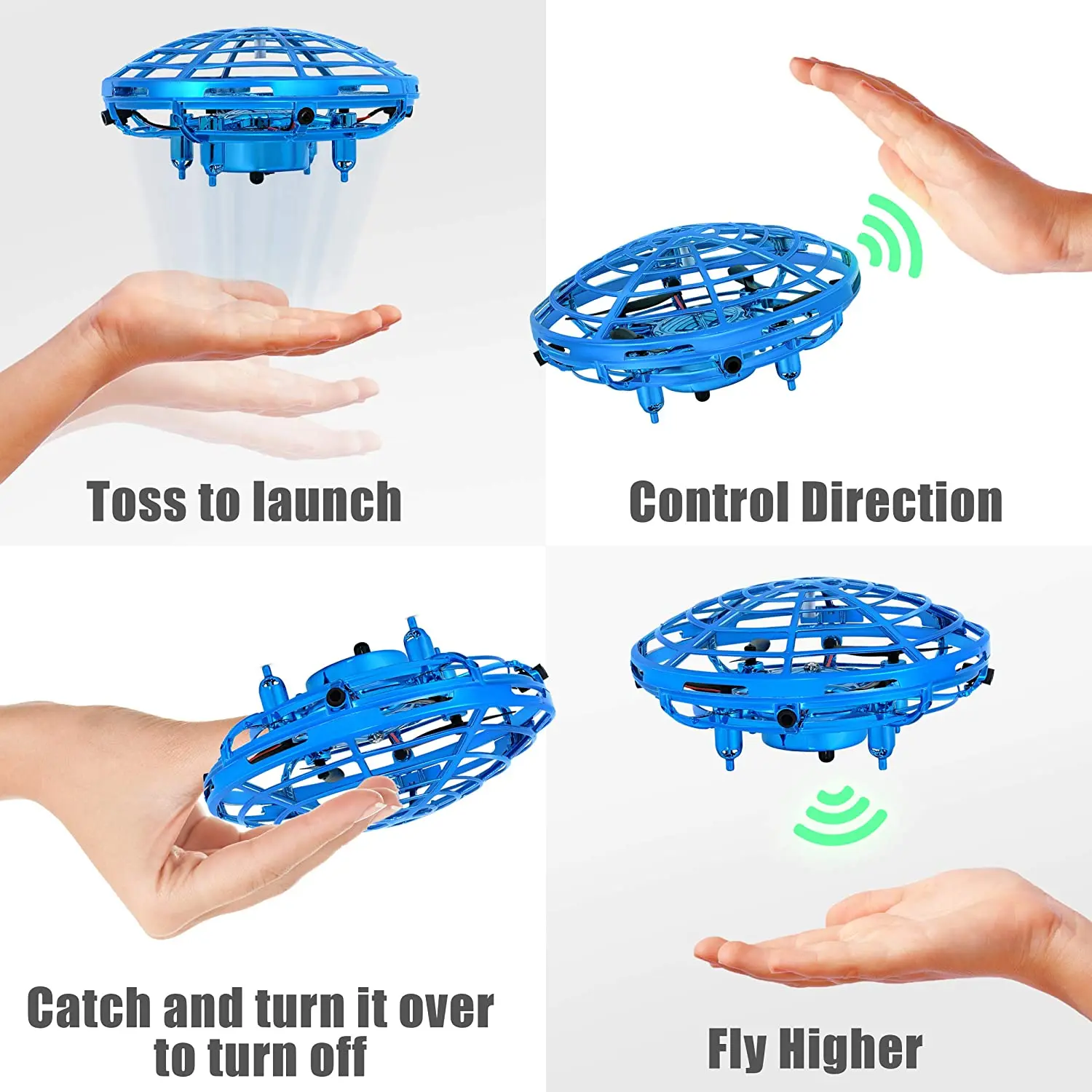 Toss to launch

Control Direction

Catch and turn it over to turn off

Fly Higher