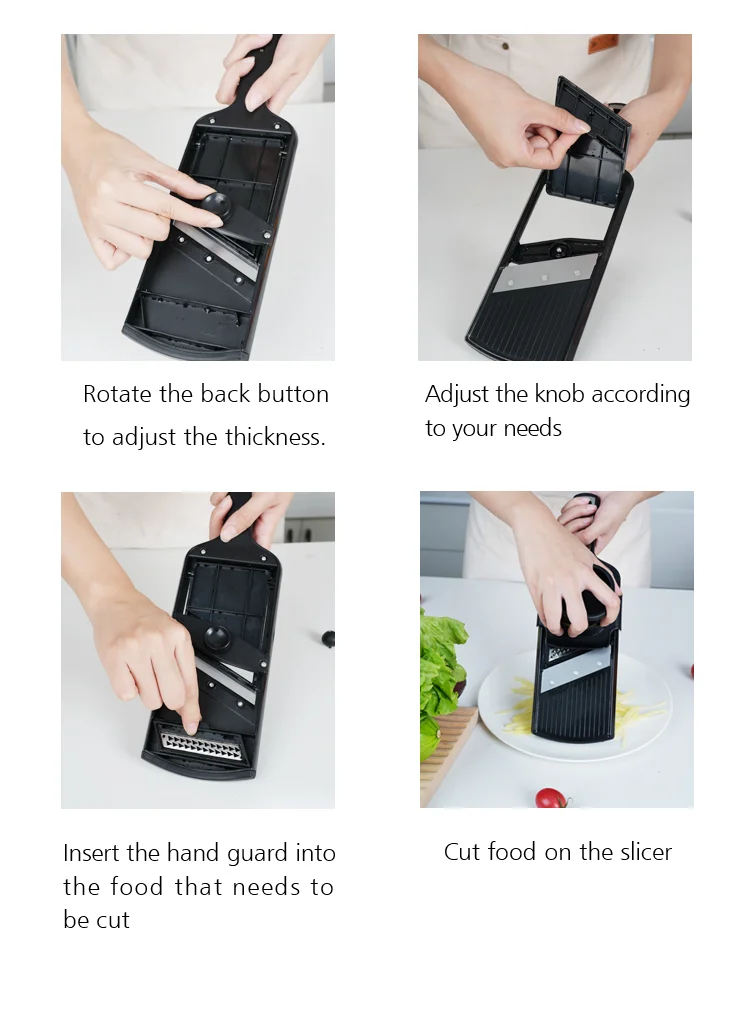 Rotate the back button to adjust the thickness.

Adjust the knob according to your needs

Insert the hand guard into the food that needs to be cut

Cut food on the slicer