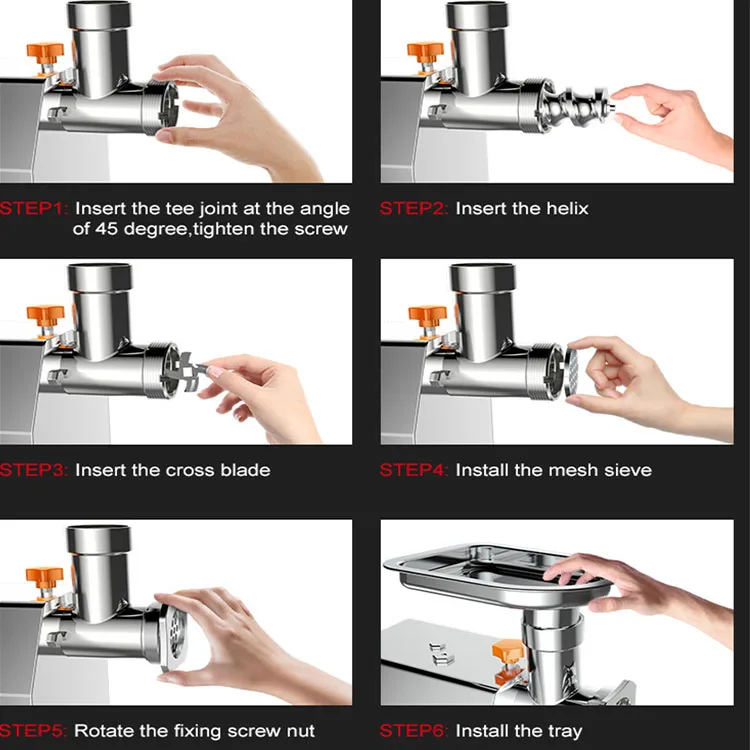 STEP1: Insert the tee joint at the angle of 45 degree,tighten the screw

STEP2: Insert the helix

STEP3: Insert the cross blade

STEP4: Install the mesh sieve

STEP5: Rotate the fixing screw nut

STEP6: Install the tray