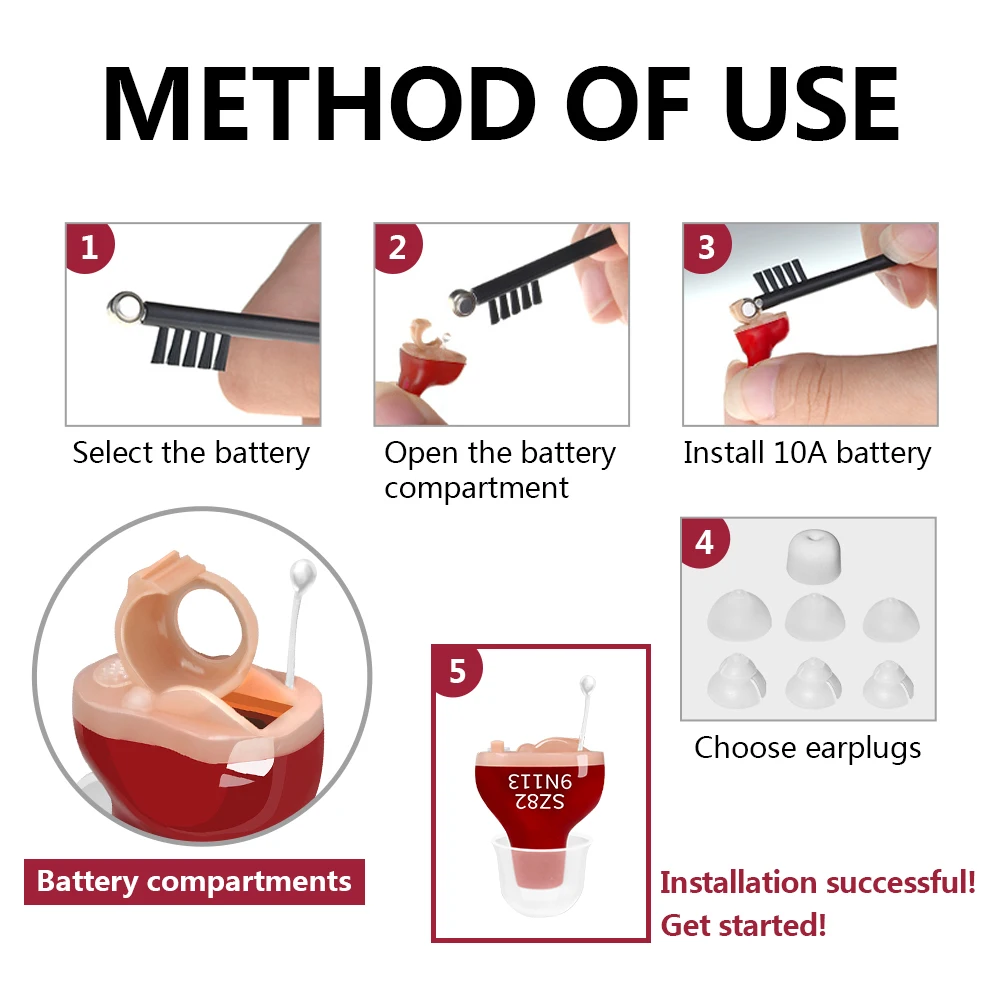 METHOD OF USE

1

Select the battery

2

Open the battery compartment

3

Install 10A battery

4

Choose earplugs

Battery compartments

5

SZ82
9N113

Installation successful!
Get started!