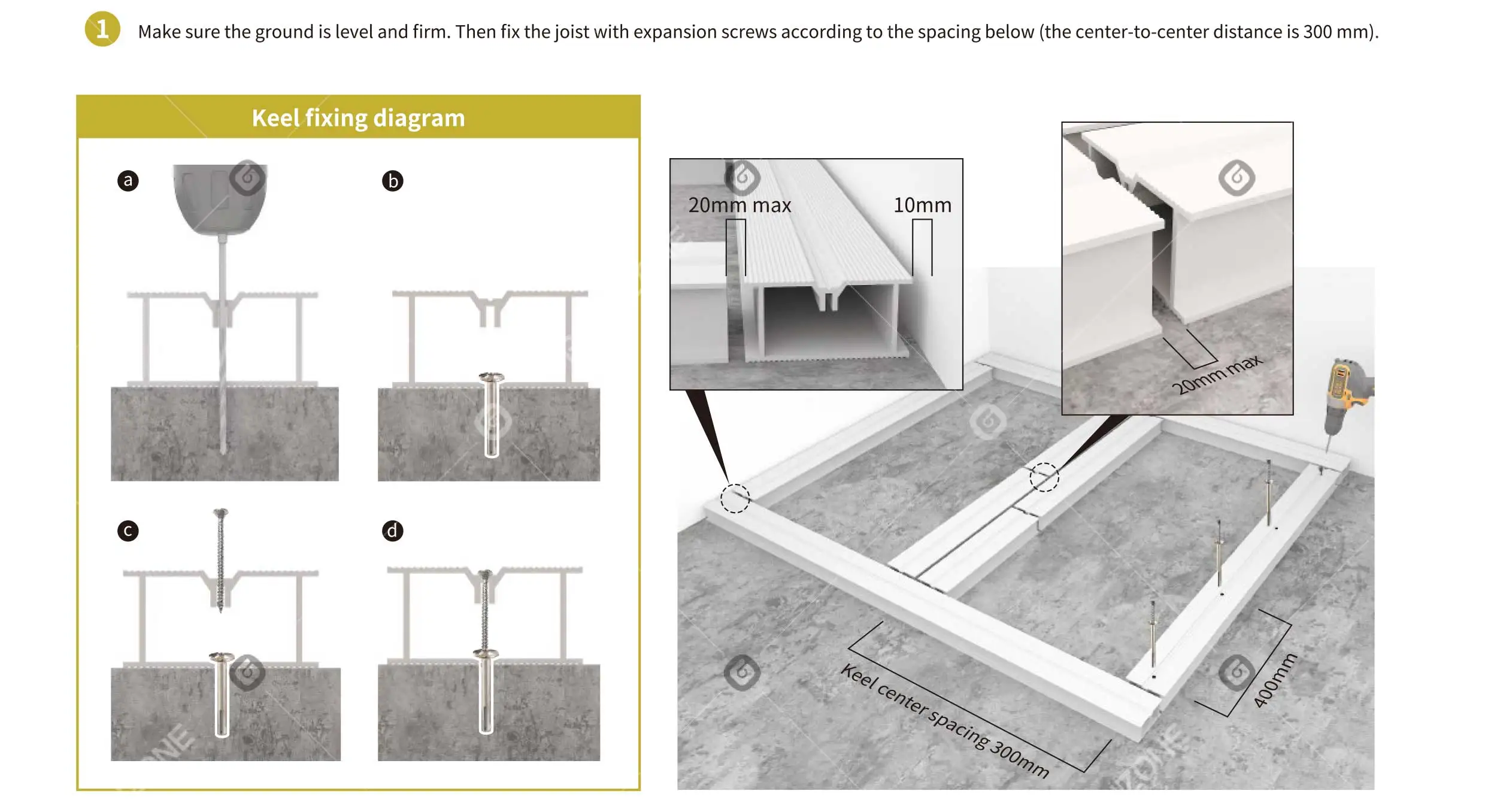 1 Make sure the ground is level and firm. Then fix the joist with expansion screws according to the spacing below (the center-to-center distance is 300 mm).

Keel fixing diagram

a

b

c

d

20mm max

10mm

20mm max

Keel center spacing 300mm

400mm