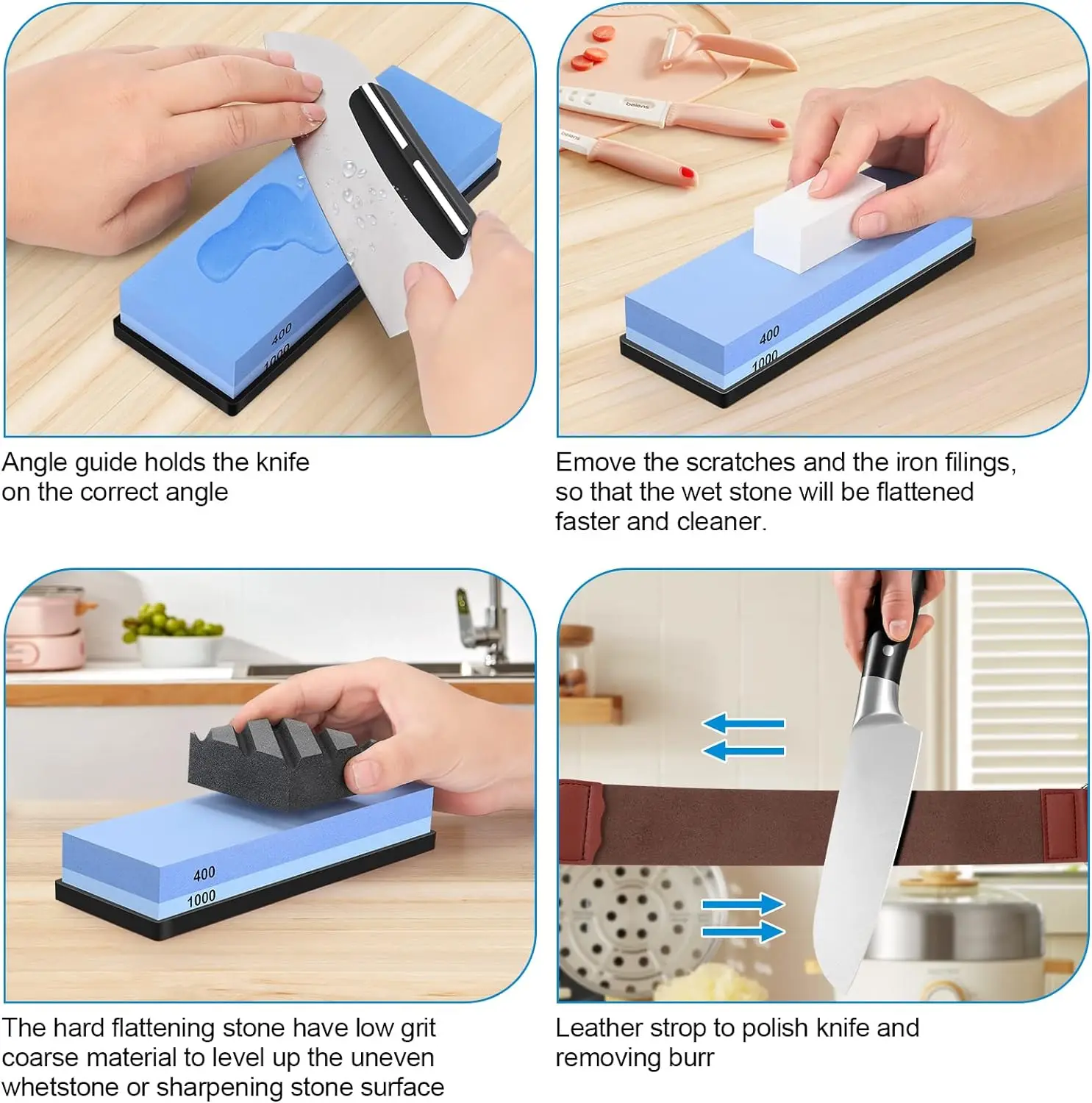 400
1000

Angle guide holds the knife on the correct angle

400
1000

Emove the scratches and the iron filings, so that the wet stone will be flattened faster and cleaner.

400
1000

The hard flattening stone have low grit coarse material to level up the uneven whetstone or sharpening stone surface

Leather strop to polish knife and removing burr