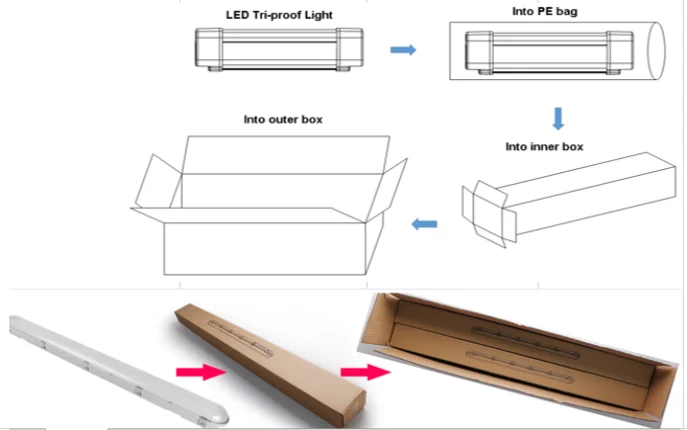 LED Tri-proof Light

Into PE bag

Into inner box

Into outer box