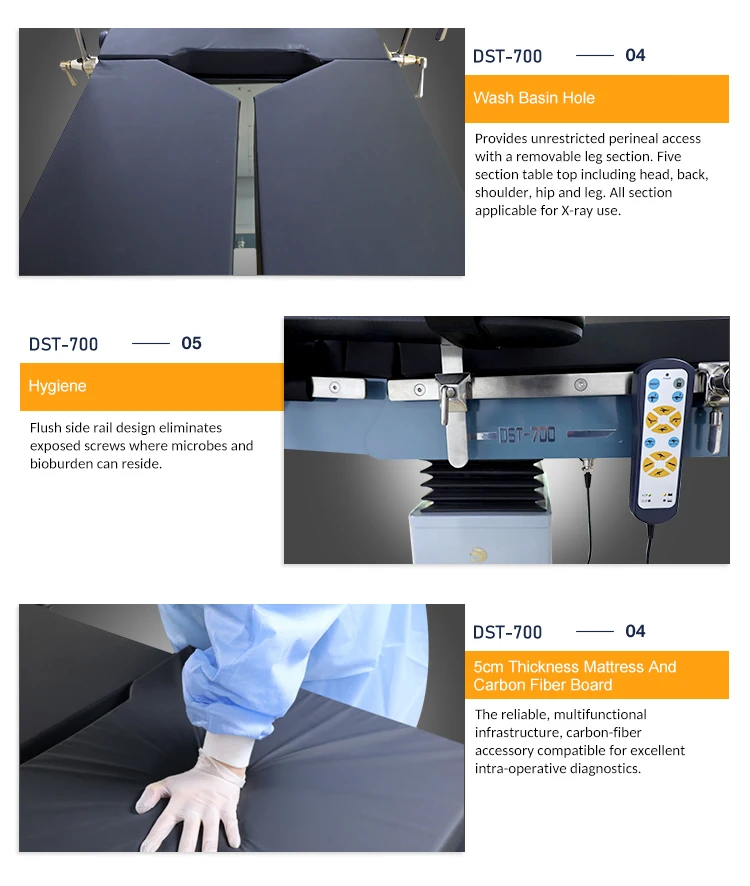 DST-700 —— 04

Wash Basin Hole

Provides unrestricted perineal access with a removable leg section. Five section table top including head, back, shoulder, hip and leg. All section applicable for X-ray use.

DST-700 —— 05

Hygiene

Flush side rail design eliminates exposed screws where microbes and bioburden can reside.

DST-700

DST-700 —— 04

5cm Thickness Mattress And Carbon Fiber Board

The reliable, multifunctional infrastructure, carbon-fiber accessory compatible for excellent intra-operative diagnostics.