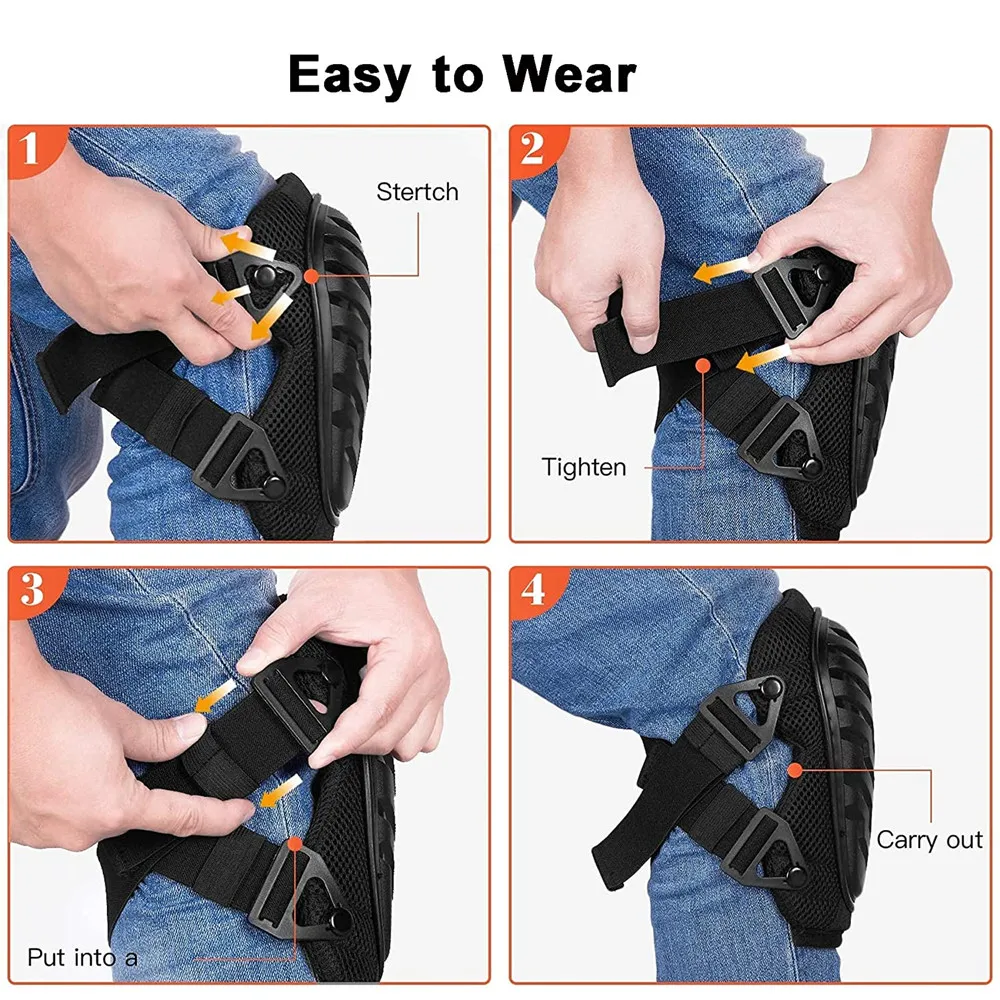 Easy to Wear

1

Stertch

2

Tighten

3

Put into a

4

Carry out