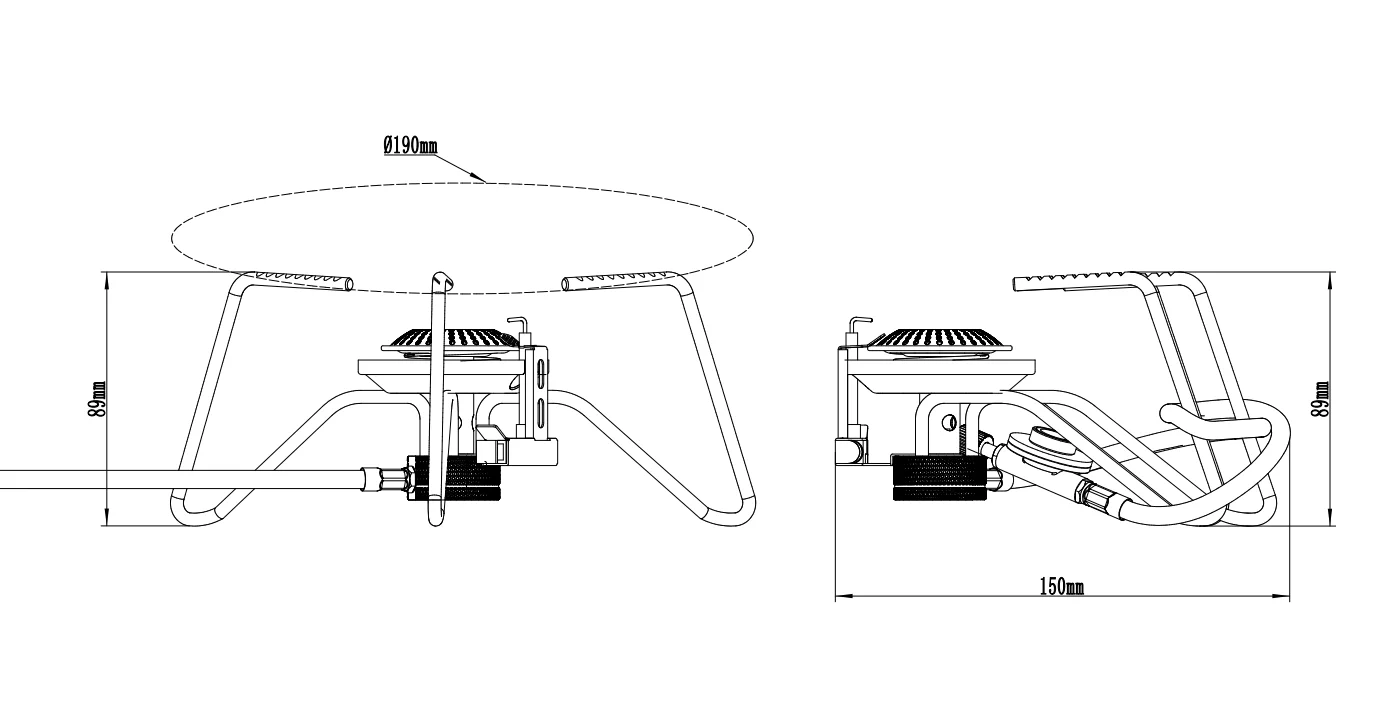 Ø190mm

89mm

89mm

150mm