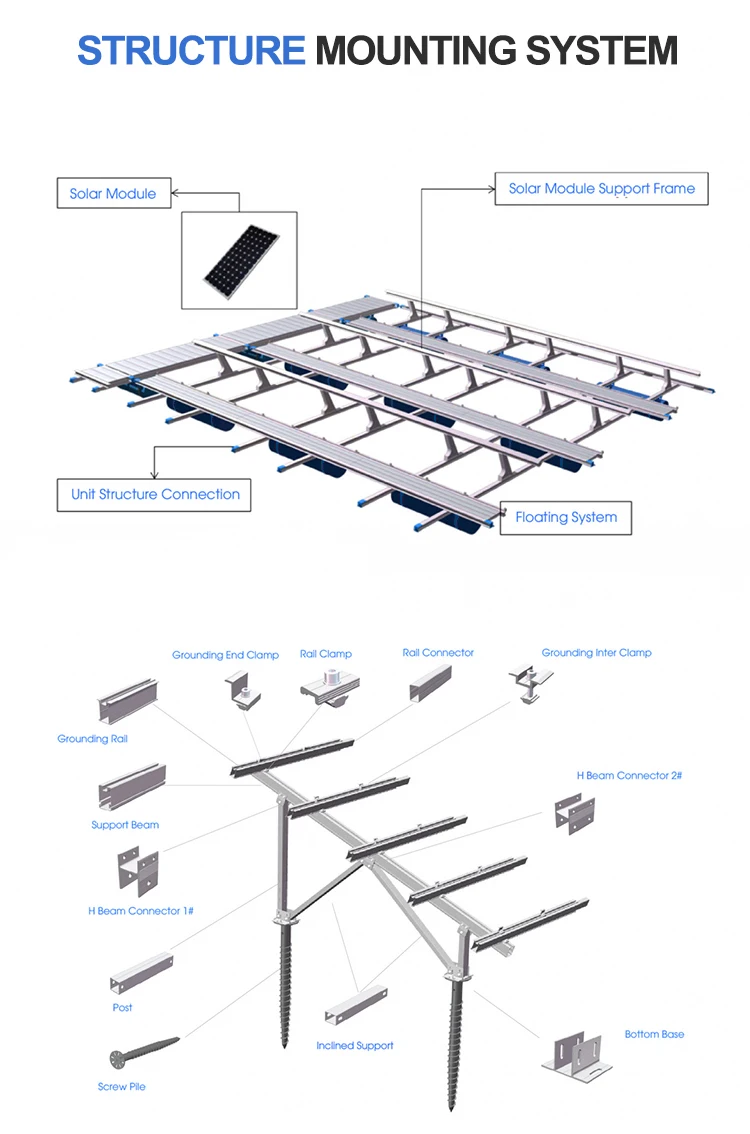 STRUCTURE MOUNTING SYSTEM

Solar Module

Solar Module Support Frame

Unit Structure Connection

Floating System

Grounding End Clamp

Rail Clamp

Rail Connector

Grounding Inter Clamp

Grounding Rail

H Beam Connector 2#

Support Beam

H Beam Connector 1#

Post

Inclined Support

Bottom Base

Screw Pile