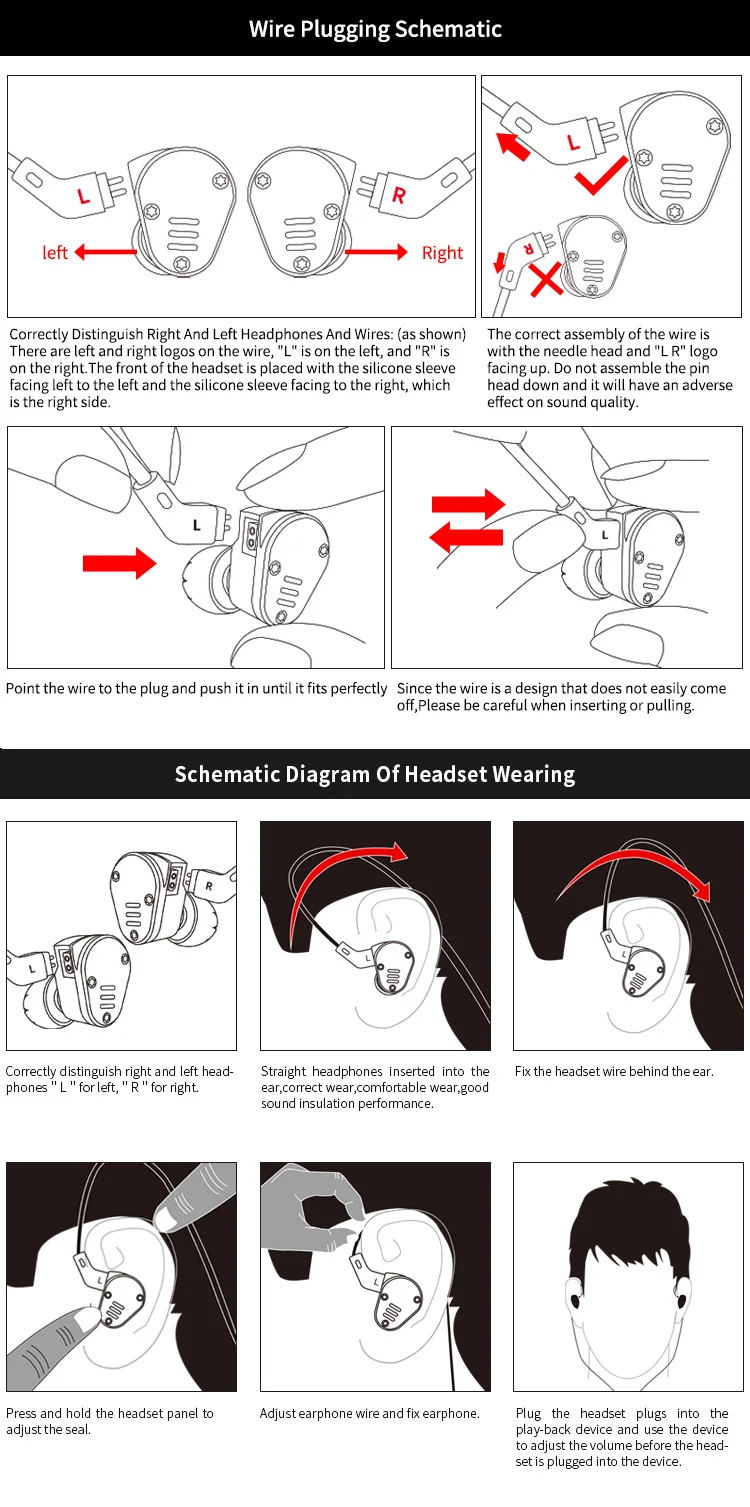 Wire Plugging Schematic

L

R

left

Right

L

R

Correctly Distinguish Right And Left Headphones And Wires: (as shown) There are left and right logos on the wire, "L" is on the left, and "R" is on the right.The front of the headset is placed with the silicone sleeve facing left to the left and the silicone sleeve facing to the right, which is the right side.

The correct assembly of the wire is with the needle head and "L R" logo facing up. Do not assemble the pin head down and it will have an adverse effect on sound quality.

L

L

Point the wire to the plug and push it in until it fits perfectly

Since the wire is a design that does not easily come off,Please be careful when inserting or pulling.

Schematic Diagram Of Headset Wearing

R

L

L

L

Correctly distinguish right and left headphones " L " for left, " R " for right.

Straight headphones inserted into the ear,correct wear,comfortable wear,good sound insulation performance.

Fix the headset wire behind the ear.

L

L

Press and hold the headset panel to adjust the seal.

Adjust earphone wire and fix earphone.

Plug the headset plugs into the play-back device and use the device to adjust the volume before the headset is plugged into the device.