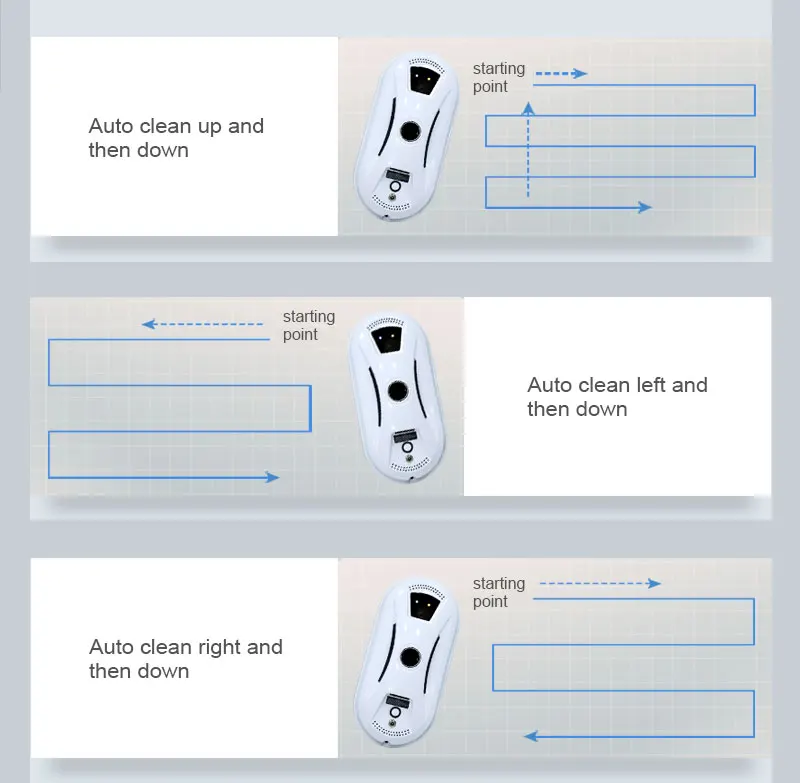 Auto clean up and then down

starting point

starting point

Auto clean left and then down

Auto clean right and then down

starting point