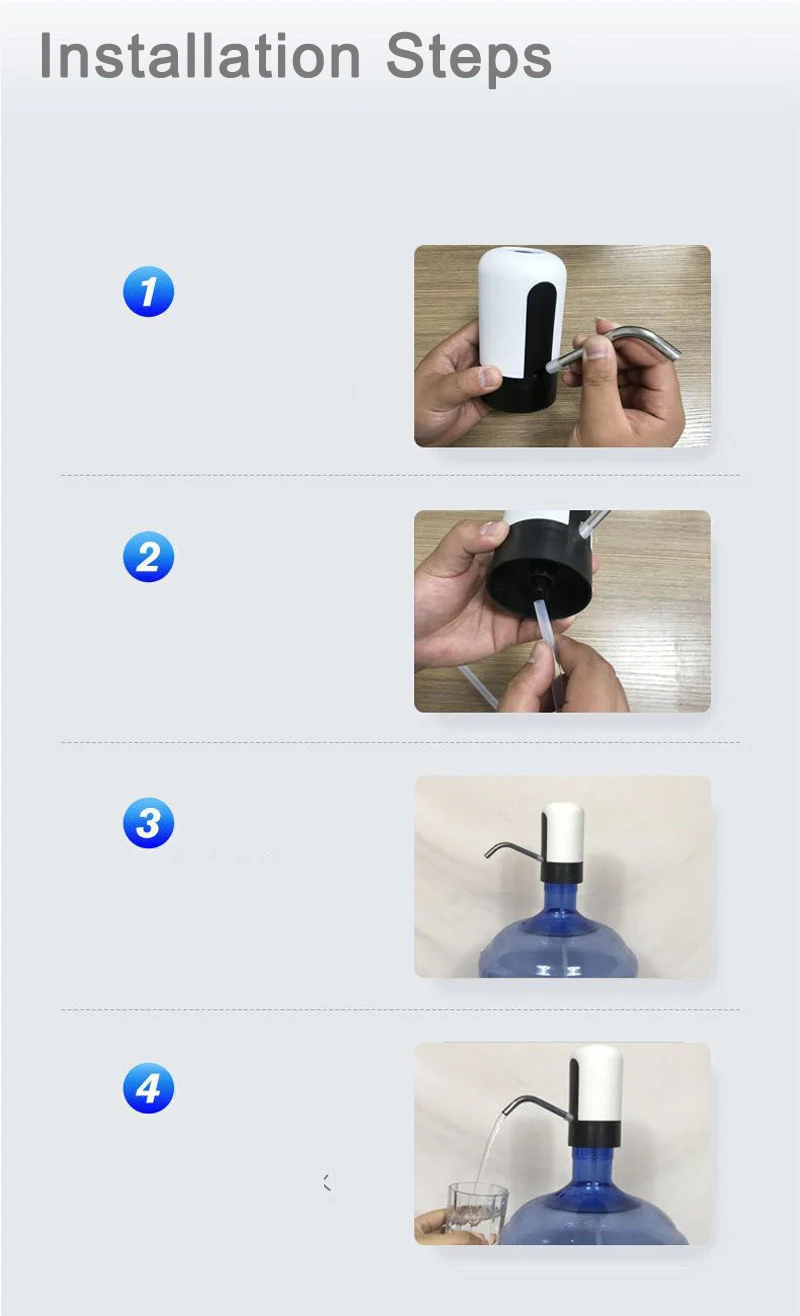 Installation Steps

1

2

3

4