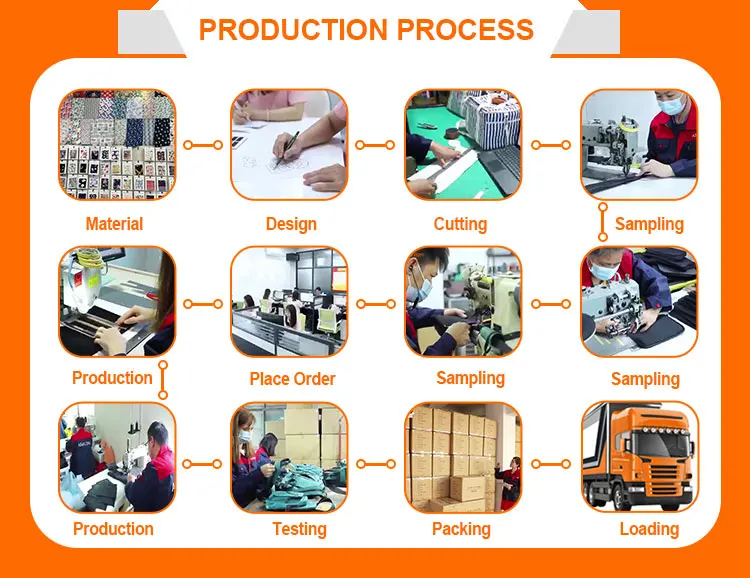 PRODUCTION PROCESS

Material

Design

Cutting

Sampling

Production

Place Order

Sampling

Sampling

Production

Testing

Packing

Loading