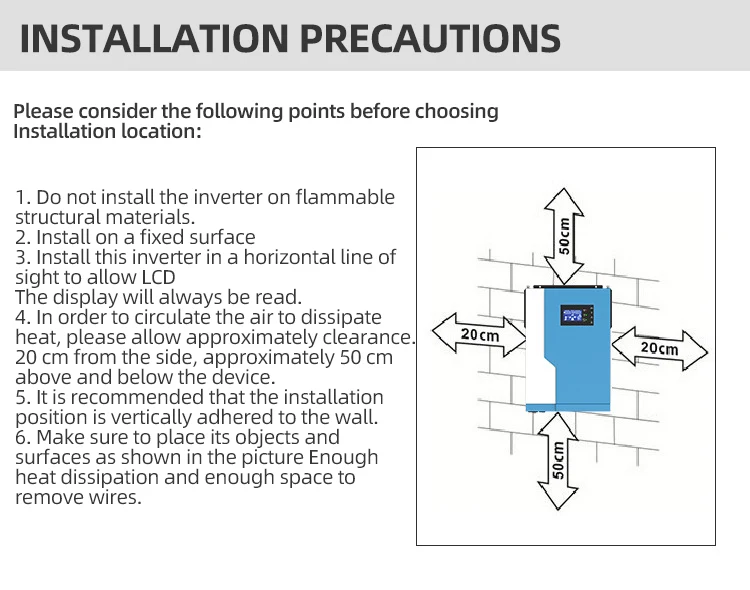 INSTALLATION PRECAUTIONS

Please consider the following points before choosing Installation location:

1. Do not install the inverter on flammable structural materials.
2. Install on a fixed surface
3. Install this inverter in a horizontal line of sight to allow LCD
The display will always be read.
4. In order to circulate the air to dissipate heat, please allow approximately clearance. 20 cm from the side, approximately 50 cm above and below the device.
5. It is recommended that the installation position is vertically adhered to the wall.
6. Make sure to place its objects and surfaces as shown in the picture Enough heat dissipation and enough space to remove wires.

50cm
20cm
20cm
50cm