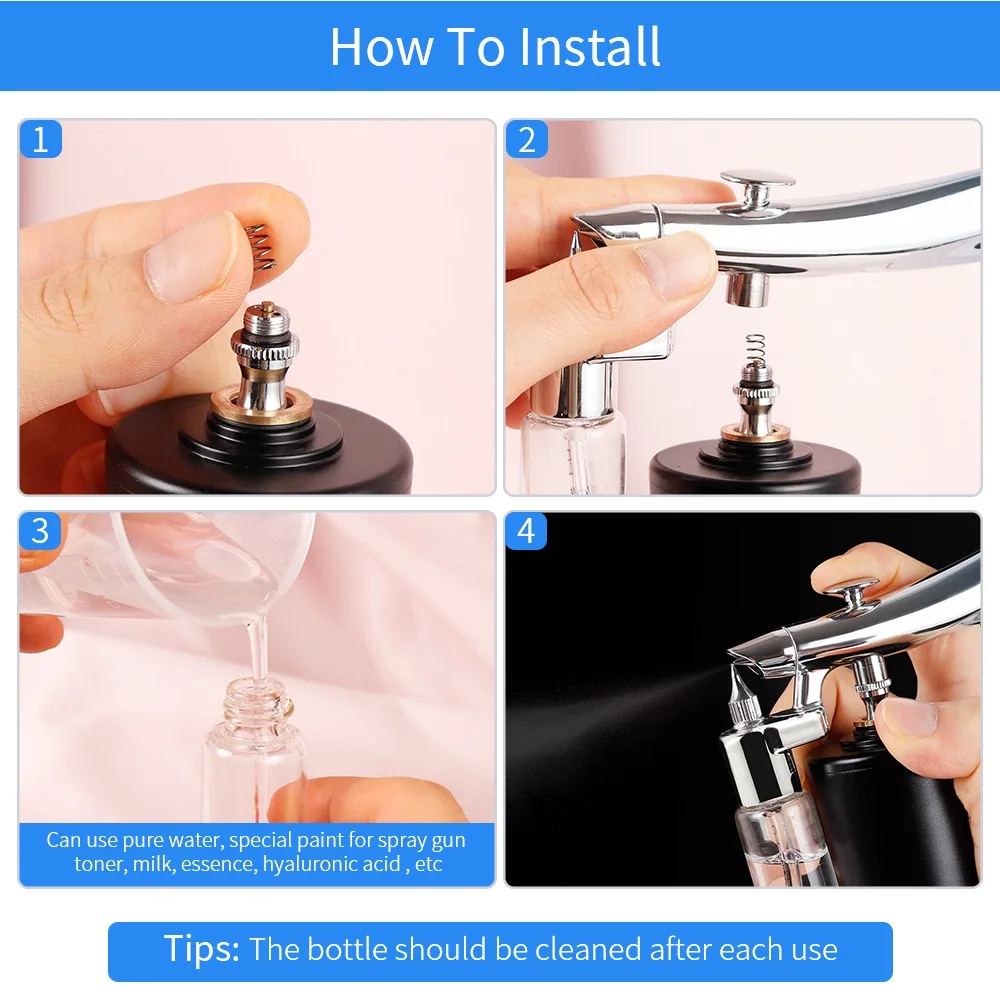 How To Install

1

2

3

Can use pure water, special paint for spray gun toner, milk, essence, hyaluronic acid , etc

4

Tips: The bottle should be cleaned after each use