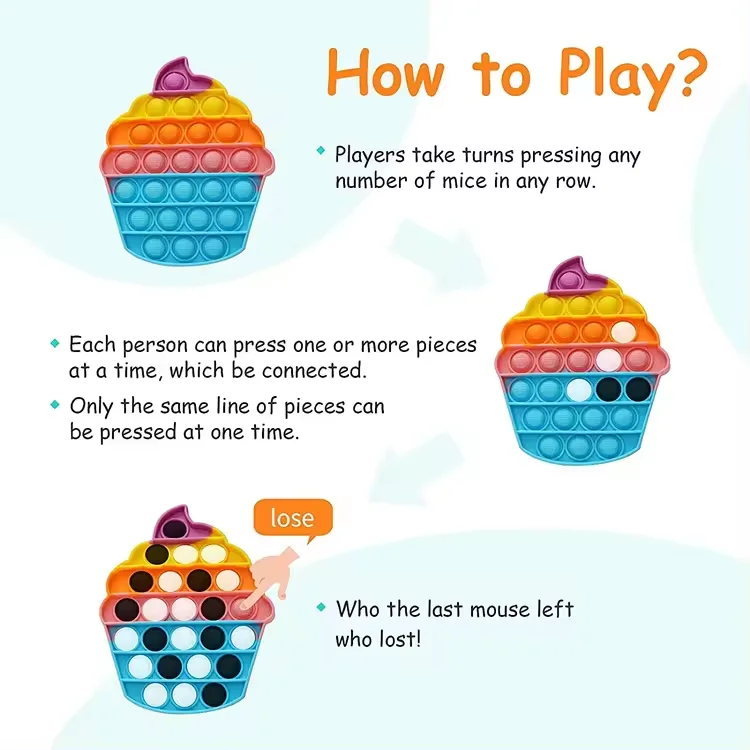 How to Play?

Players take turns pressing any number of mice in any row.

Each person can press one or more pieces at a time, which be connected.

Only the same line of pieces can be pressed at one time.

lose

Who the last mouse left who lost!