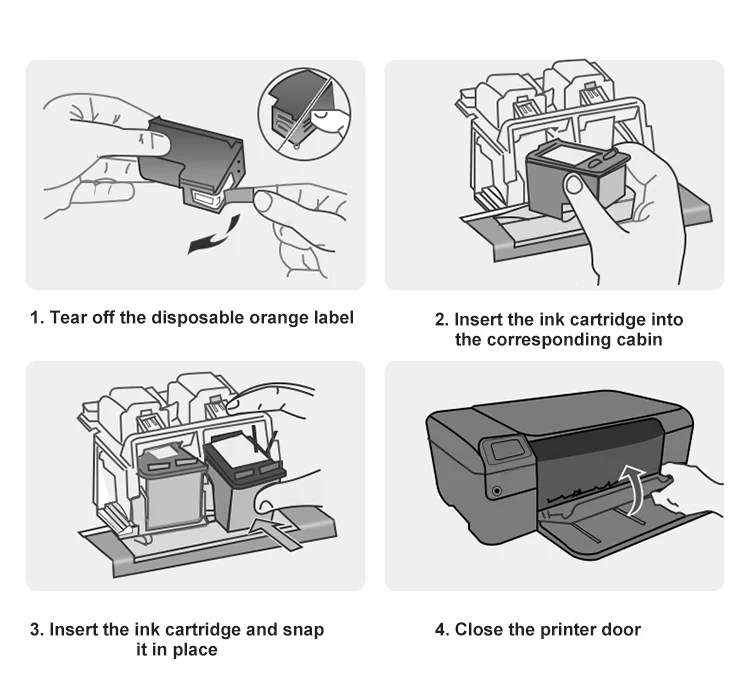 1. Tear off the disposable orange label

2. Insert the ink cartridge into the corresponding cabin

3. Insert the ink cartridge and snap it in place

4. Close the printer door