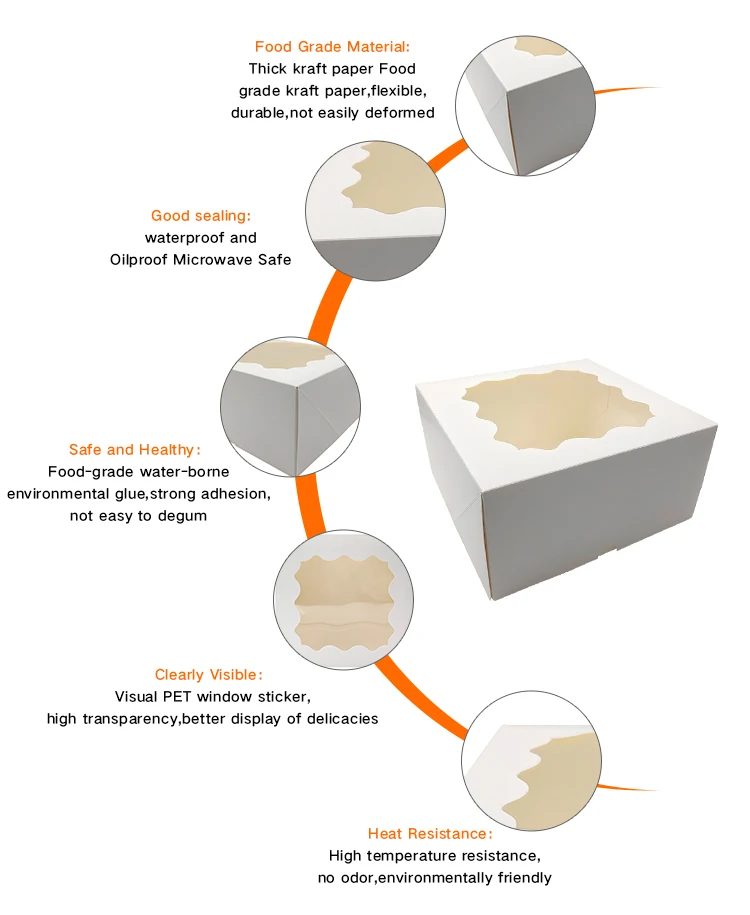 Food Grade Material:
Thick kraft paper Food grade kraft paper,flexible, durable,not easily deformed

Good sealing:
waterproof and Oilproof Microwave Safe

Safe and Healthy:
Food-grade water-borne environmental glue,strong adhesion, not easy to degum

Clearly Visible:
Visual PET window sticker, high transparency,better display of delicacies

Heat Resistance:
High temperature resistance, no odor,environmentally friendly