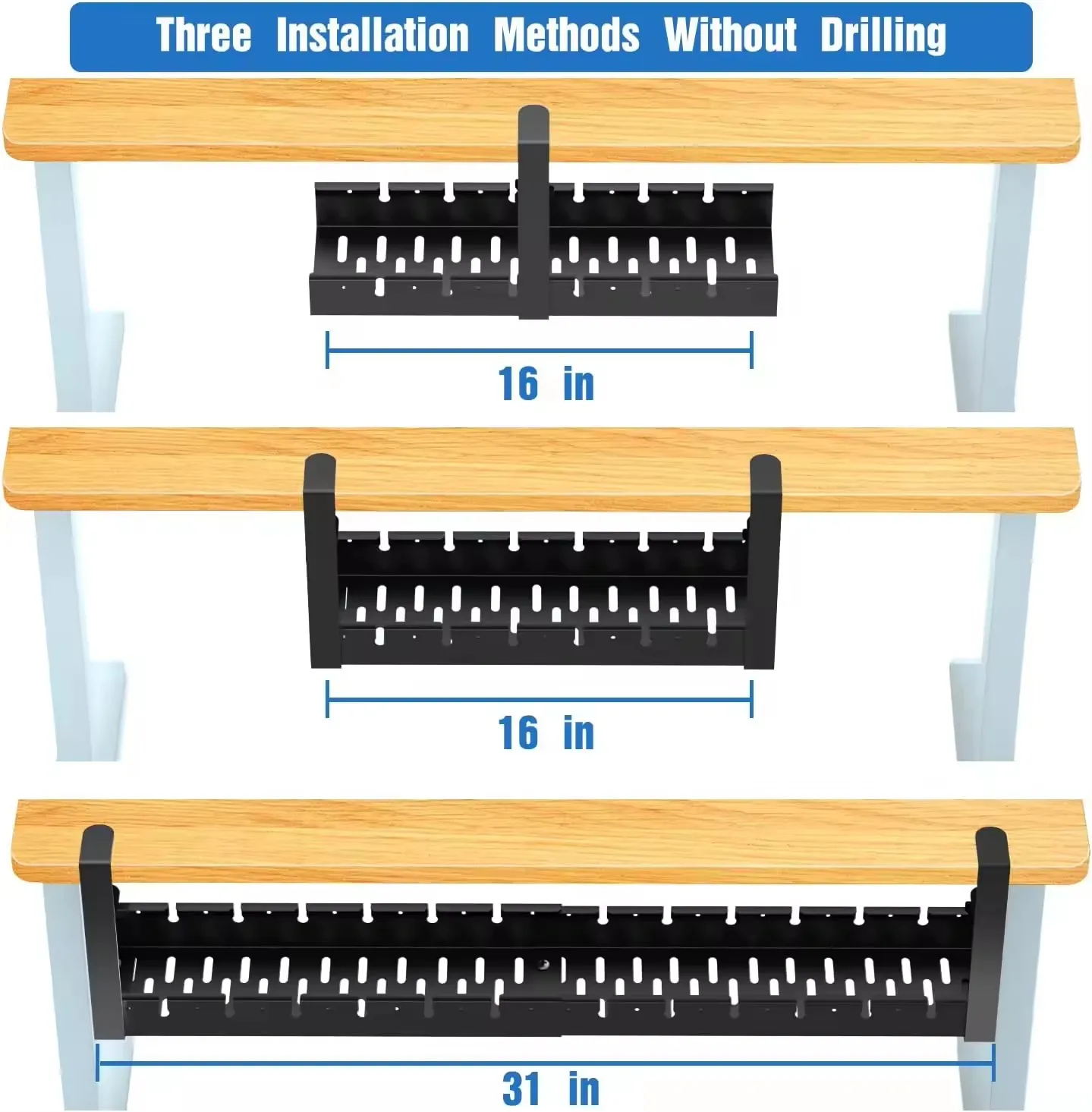 Three Installation Methods Without Drilling

16 in

16 in

31 in