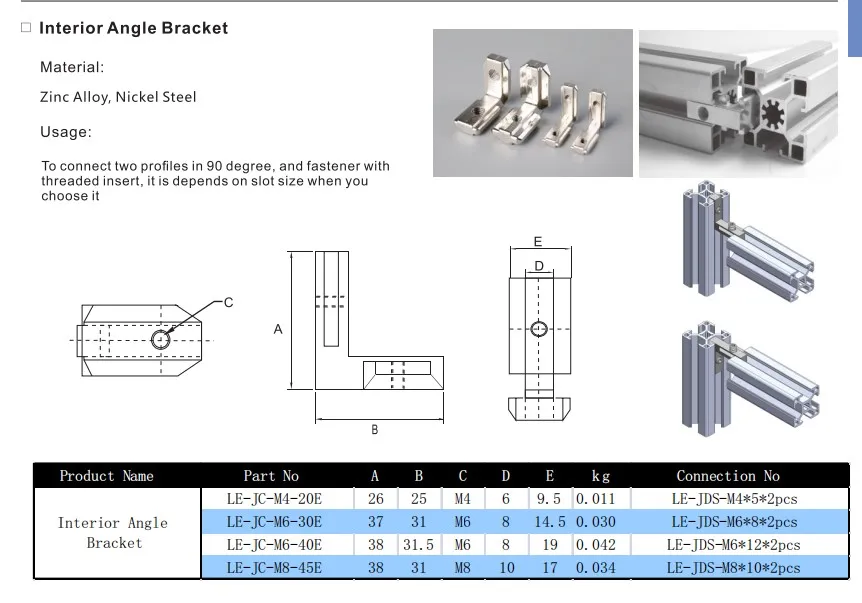 □ Interior Angle Bracket

Material:

Zinc Alloy, Nickel Steel

Usage:

To connect two profiles in 90 degree, and fastener with threaded insert, it is depends on slot size when you choose it

C

A

B

E

D

| Product Name | Part No | A | B | C | D | E | kg | Connection No |
|---|---|---|---|---|---|---|---|---|
| Interior Angle Bracket | LE-JC-M4-20E | 26 | 25 | M4 | 6 | 9.5 | 0.011 | LE-JDS-M4*5*2pcs |
| | LE-JC-M6-30E | 37 | 31 | M6 | 8 | 14.5 | 0.030 | LE-JDS-M6*8*2pcs |
| | LE-JC-M6-40E | 38 | 31.5 | M6 | 8 | 19 | 0.042 | LE-JDS-M6*12*2pcs |
| | LE-JC-M8-45E | 38 | 31 | M8 | 10 | 17 | 0.034 | LE-JDS-M8*10*2pcs |