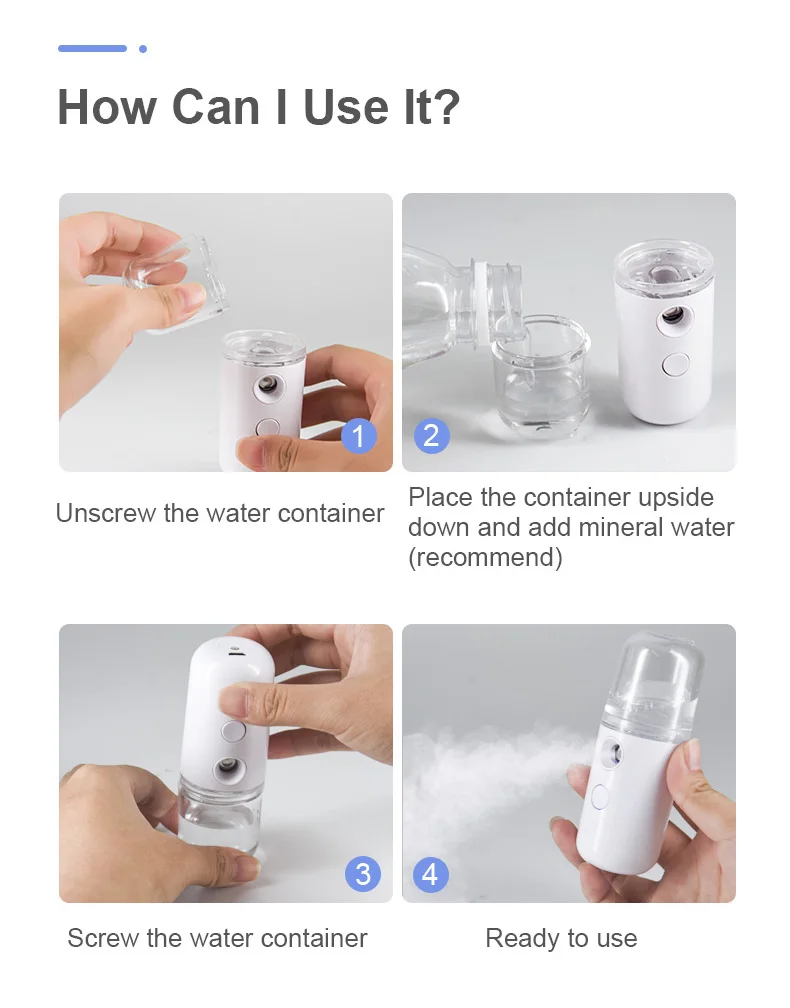 How Can I Use It?

1

Unscrew the water container

2

Place the container upside down and add mineral water (recommend)

3

Screw the water container

4

Ready to use