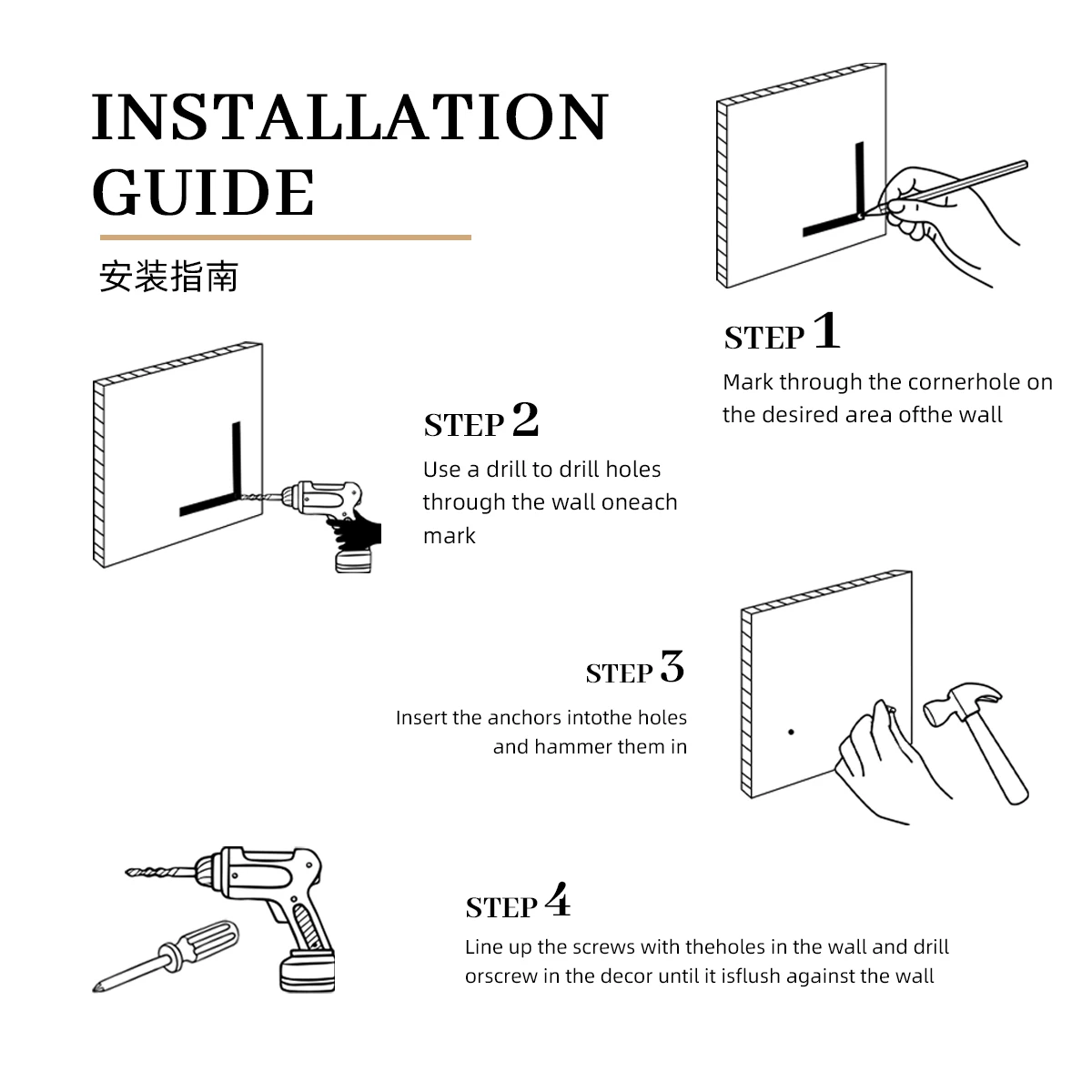 INSTALLATION GUIDE

安装指南

STEP 1

Mark through the cornerhole on the desired area ofthe wall

STEP 2

Use a drill to drill holes through the wall oneach mark

STEP 3

Insert the anchors intothe holes and hammer them in

STEP 4

Line up the screws with theholes in the wall and drill orscrew in the decor until it isflush against the wall