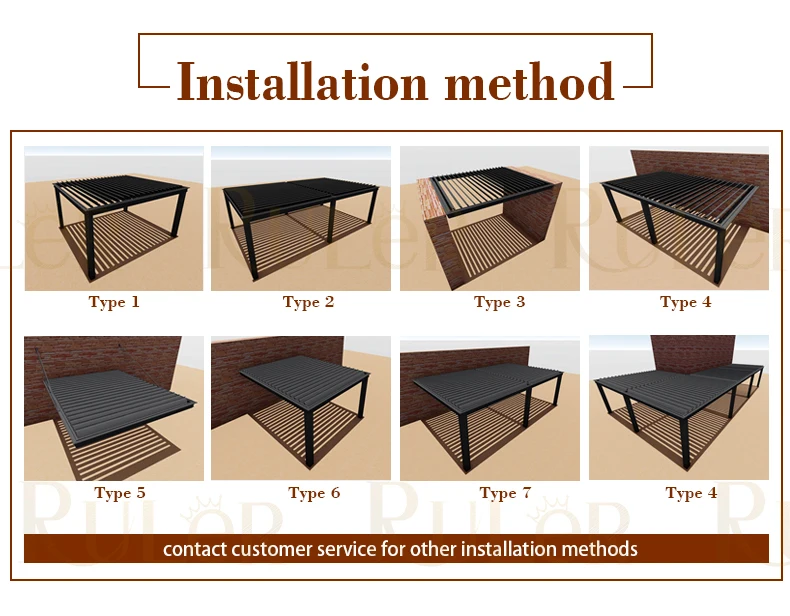 Installation method

Type 1

Type 2

Type 3

Type 4

Type 5

Type 6

Type 7

Type 4

RULER

contact customer service for other installation methods