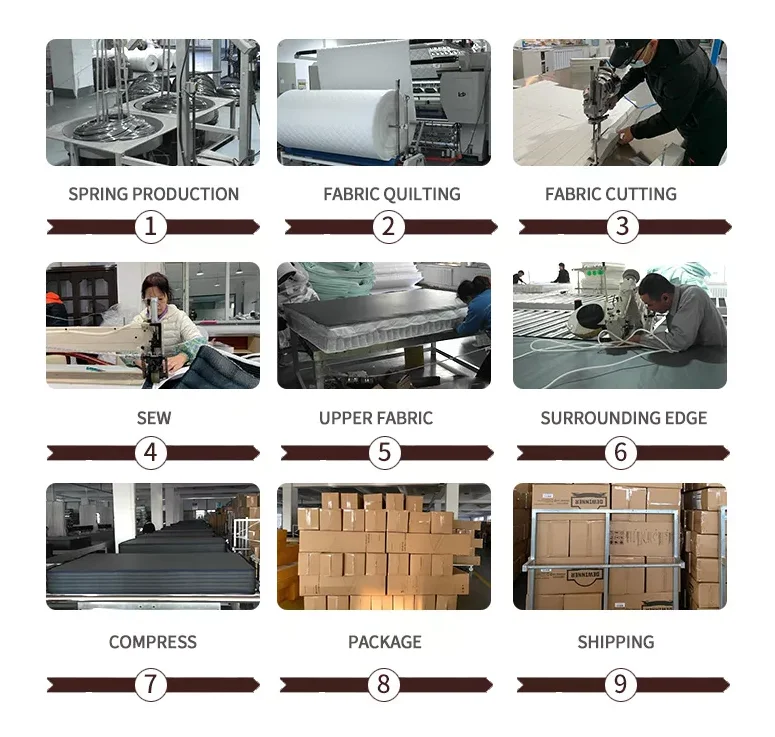 SPRING PRODUCTION
1

FABRIC QUILTING
2

FABRIC CUTTING
3

SEW
4

UPPER FABRIC
5

SURROUNDING EDGE
6

COMPRESS
7

PACKAGE
8

SHIPPING
9