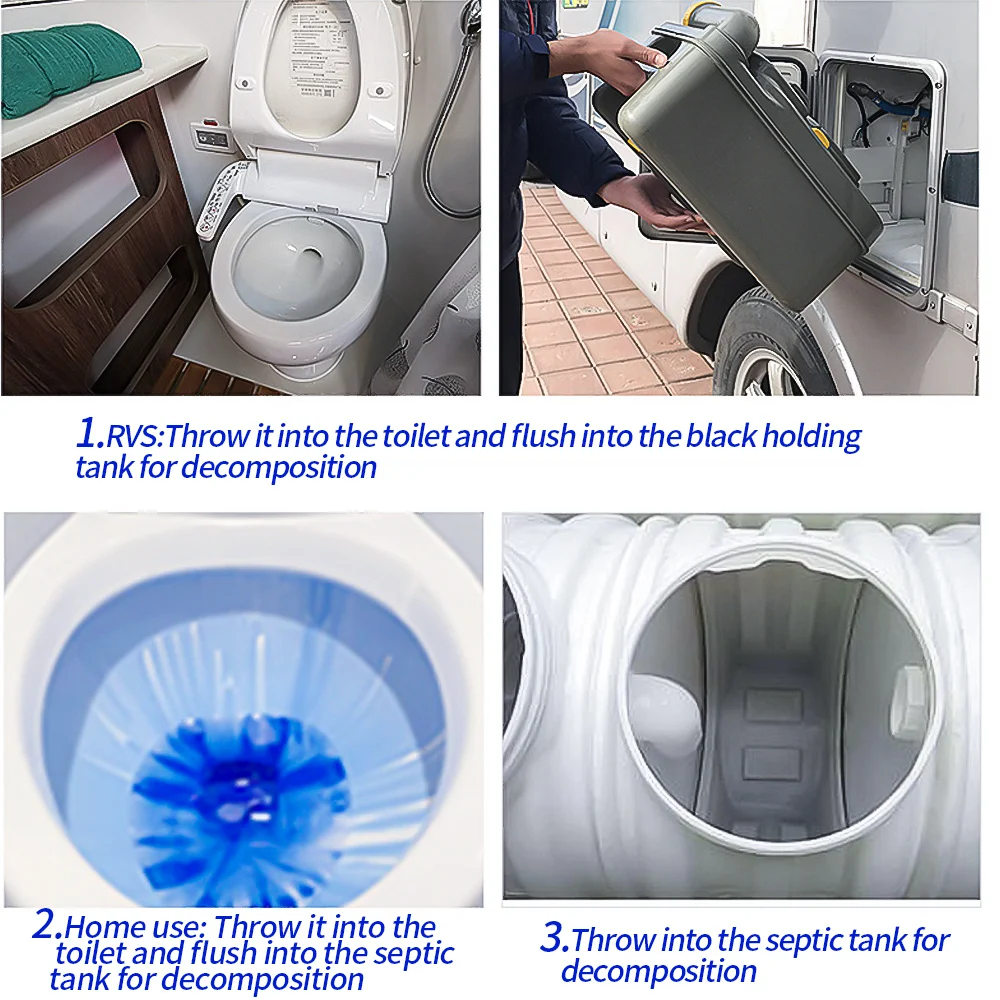 1.RVS:Throw it into the toilet and flush into the black holding tank for decomposition

2.Home use: Throw it into the toilet and flush into the septic tank for decomposition

3.Throw into the septic tank for decomposition