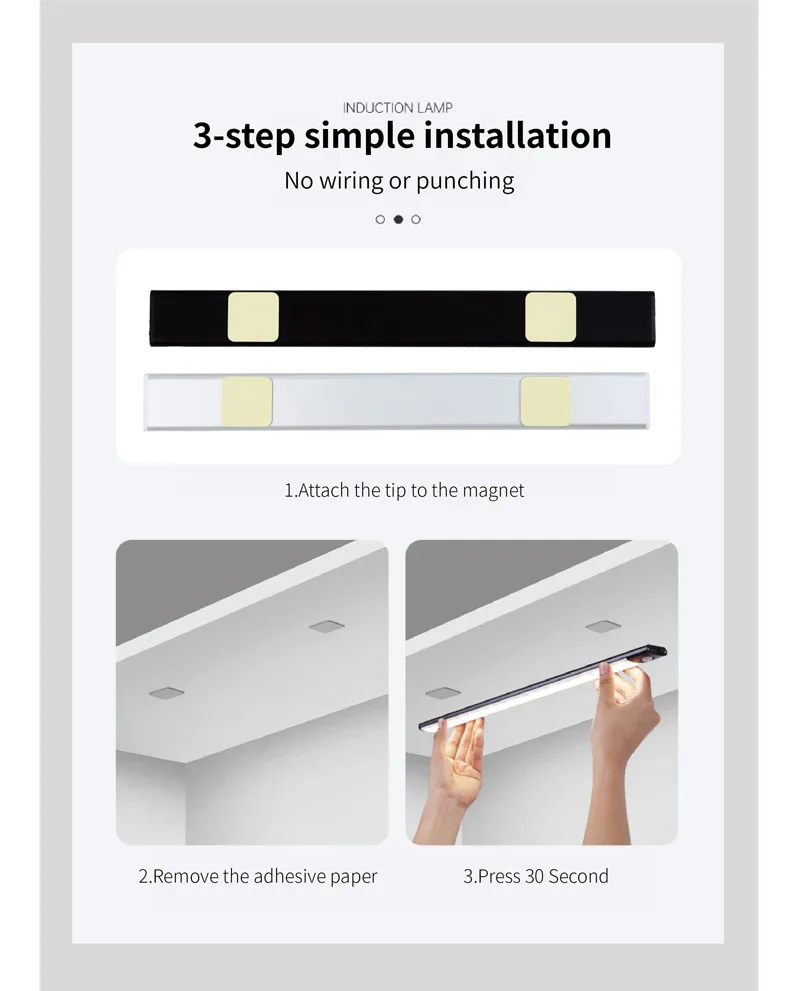 INDUCTION LAMP

3-step simple installation

No wiring or punching

1.Attach the tip to the magnet

2.Remove the adhesive paper

3.Press 30 Second