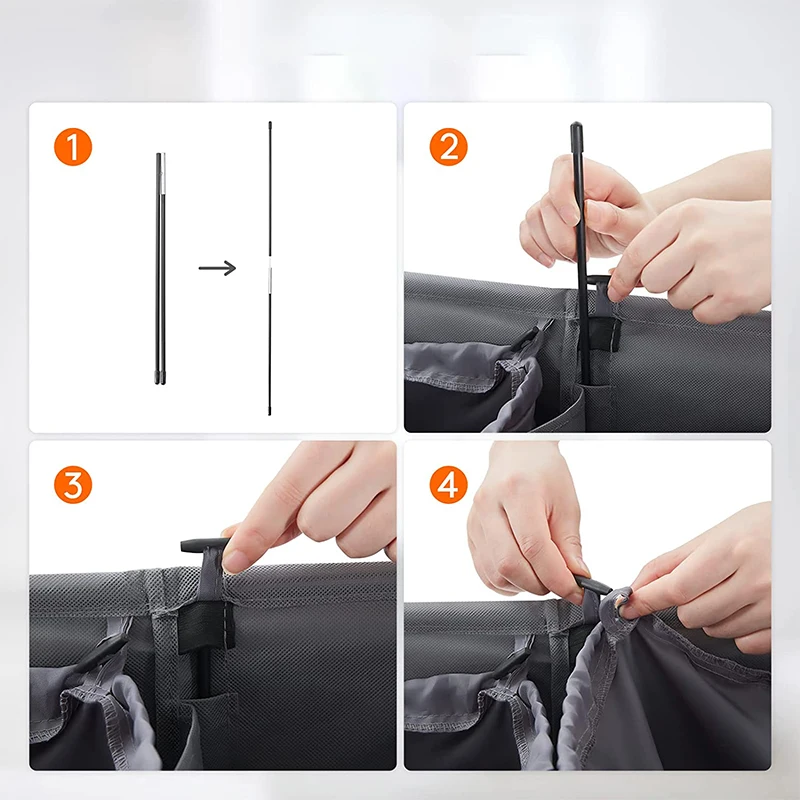 1

2

3

4