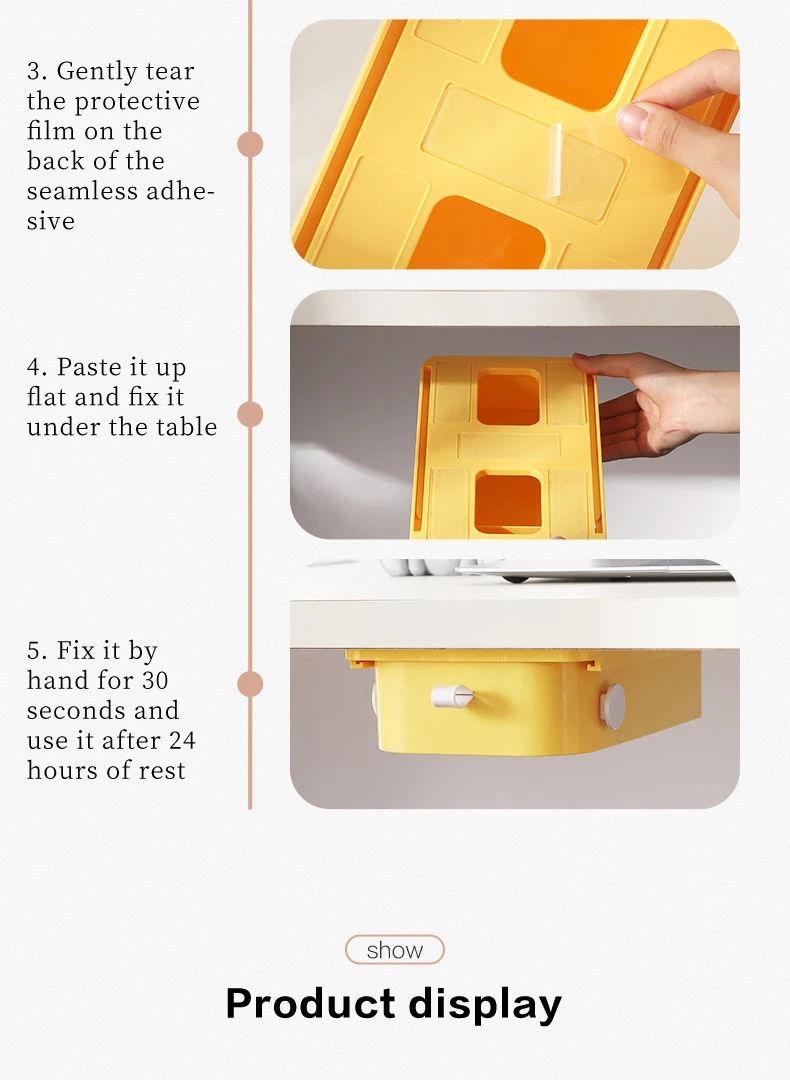 3. Gently tear the protective film on the back of the seamless adhesive

4. Paste it up flat and fix it under the table

5. Fix it by hand for 30 seconds and use it after 24 hours of rest

show

Product display