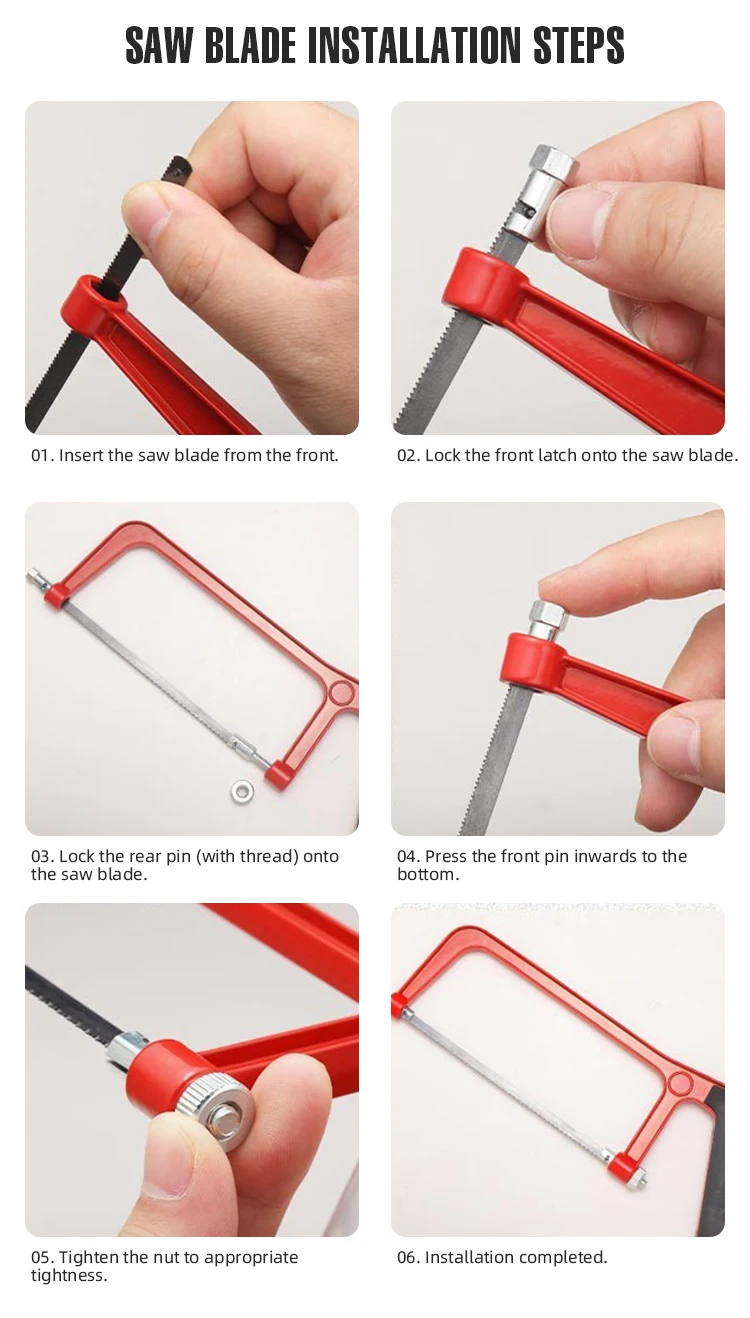 SAW BLADE INSTALLATION STEPS

01. Insert the saw blade from the front.

02. Lock the front latch onto the saw blade.

03. Lock the rear pin (with thread) onto the saw blade.

04. Press the front pin inwards to the bottom.

05. Tighten the nut to appropriate tightness.

06. Installation completed.