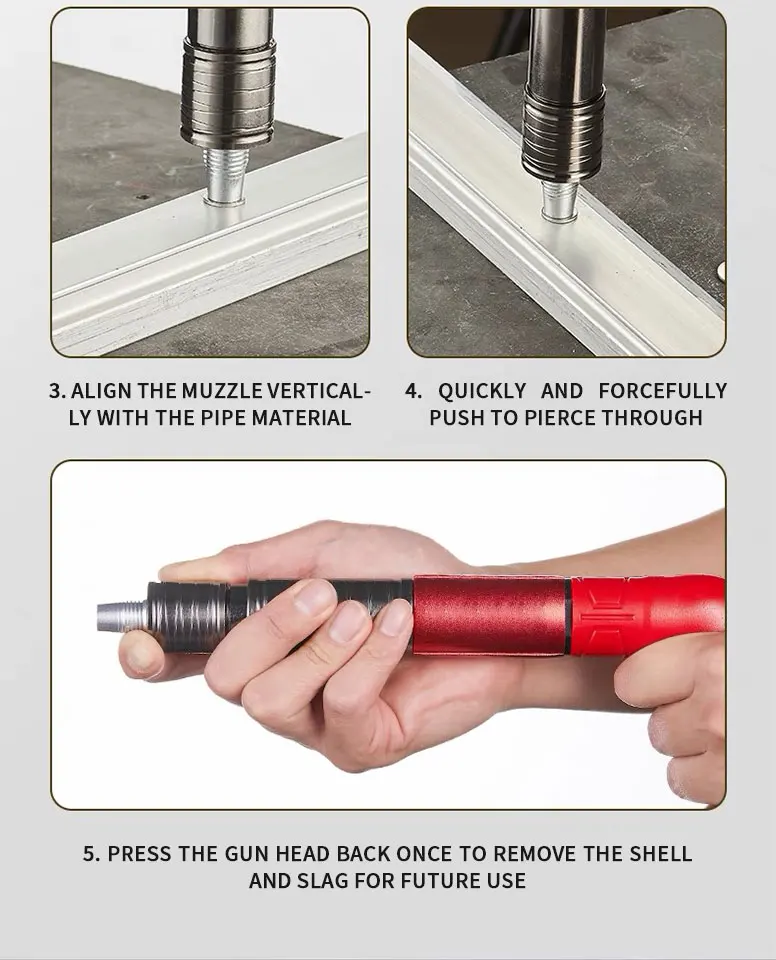 3. ALIGN THE MUZZLE VERTICALLY WITH THE PIPE MATERIAL

4. QUICKLY AND FORCEFULLY PUSH TO PIERCE THROUGH

5. PRESS THE GUN HEAD BACK ONCE TO REMOVE THE SHELL AND SLAG FOR FUTURE USE