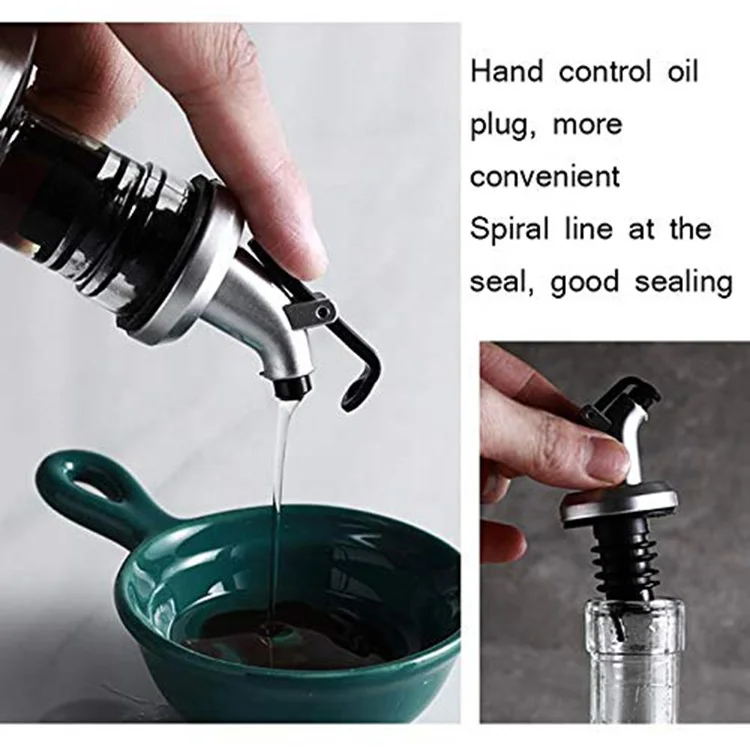 Hand control oil plug, more convenient
Spiral line at the seal, good sealing