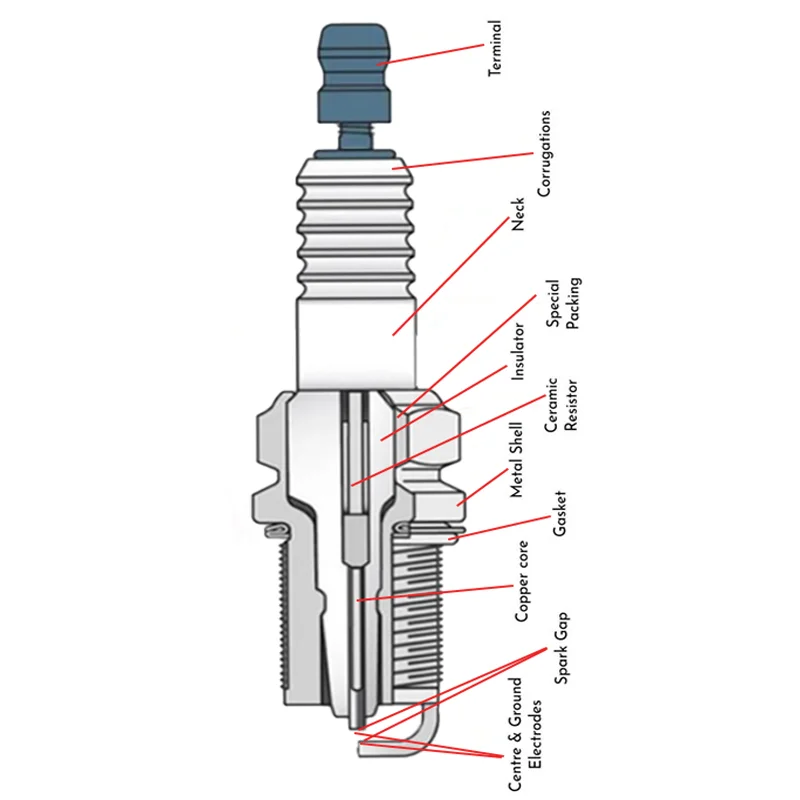 Terminal
Corrugations
Neck
Special Packing
Insulator
Ceramic Resistor
Metal Shell
Gasket
Copper core
Spark Gap
Centre & Ground Electrodes