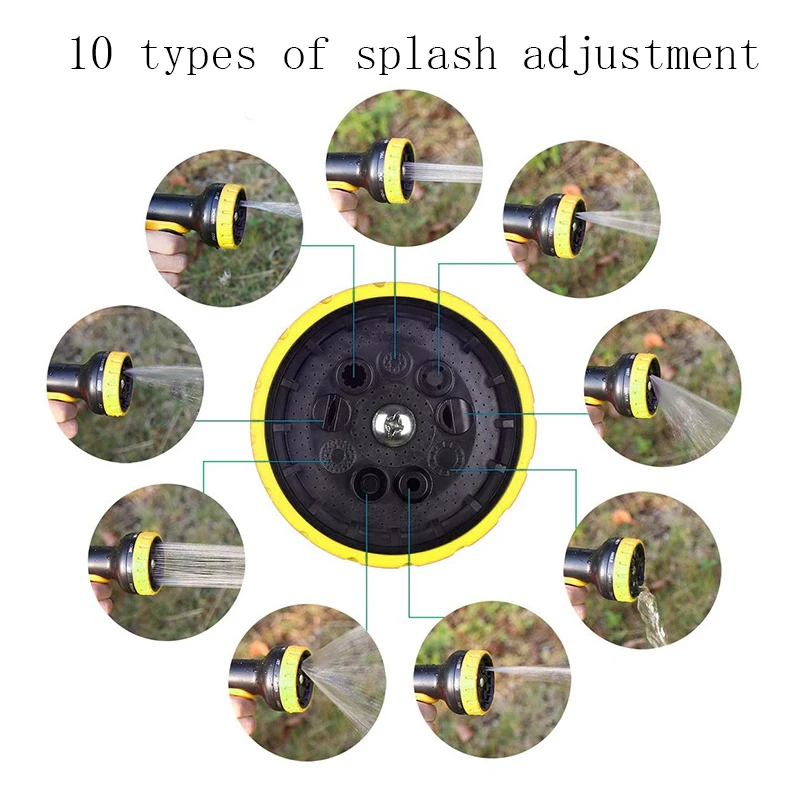 10 types of splash adjustment