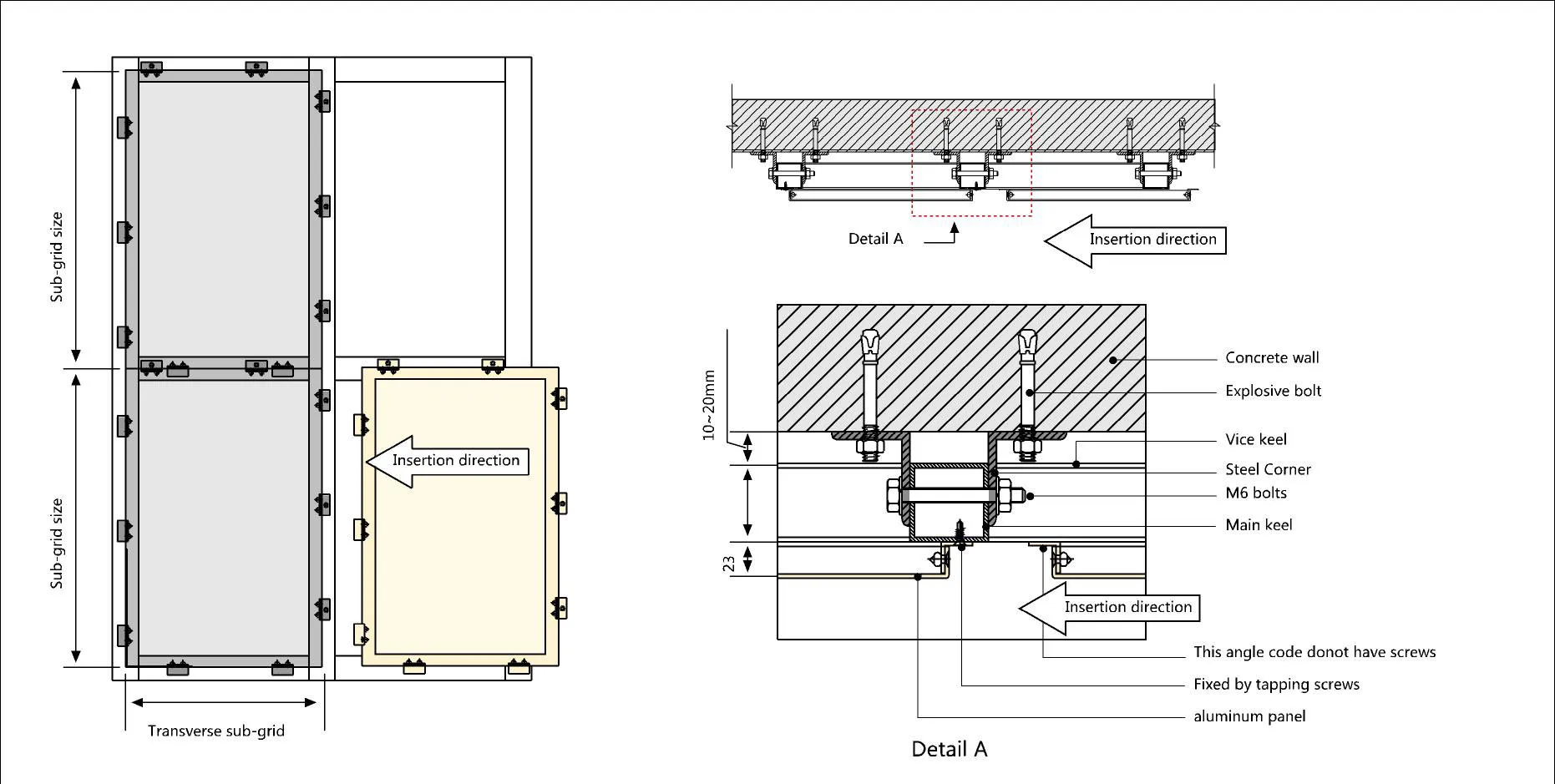 Sub-grid size

Sub-grid size

Insertion direction

Transverse sub-grid

Detail A

Insertion direction

10~20mm

23

Concrete wall

Explosive bolt

Vice keel

Steel Corner

M6 bolts

Main keel

Insertion direction

This angle code donot have screws

Fixed by tapping screws

aluminum panel

Detail A