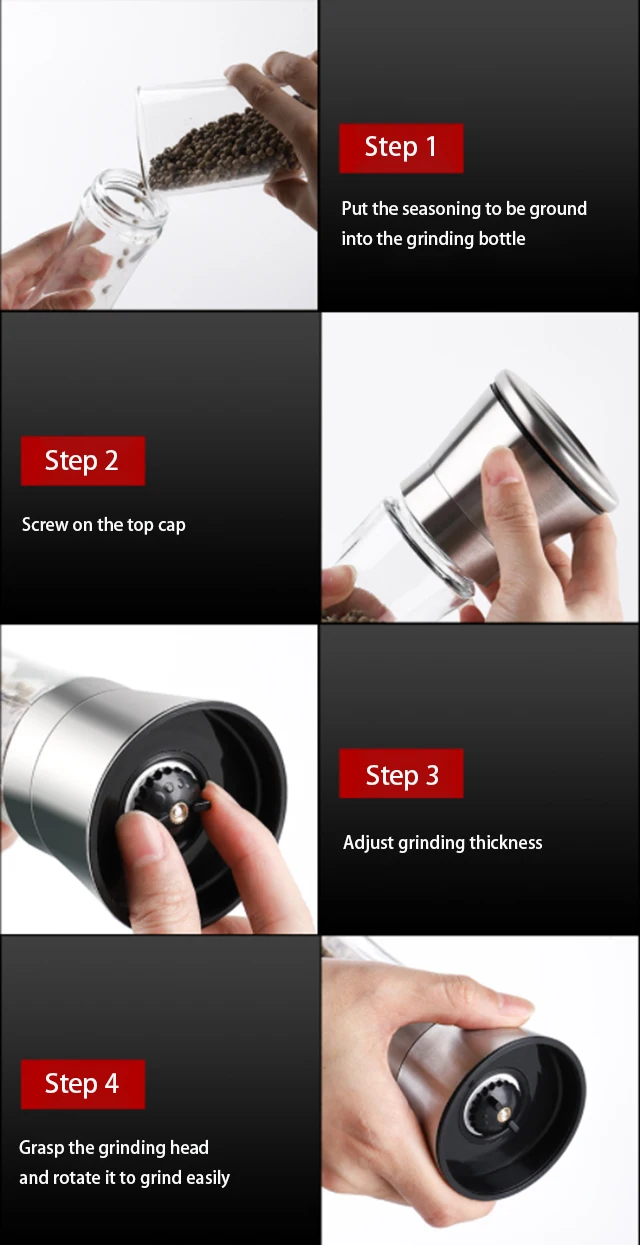 Step 1

Put the seasoning to be ground into the grinding bottle

Step 2

Screw on the top cap

Step 3

Adjust grinding thickness

Step 4

Grasp the grinding head and rotate it to grind easily