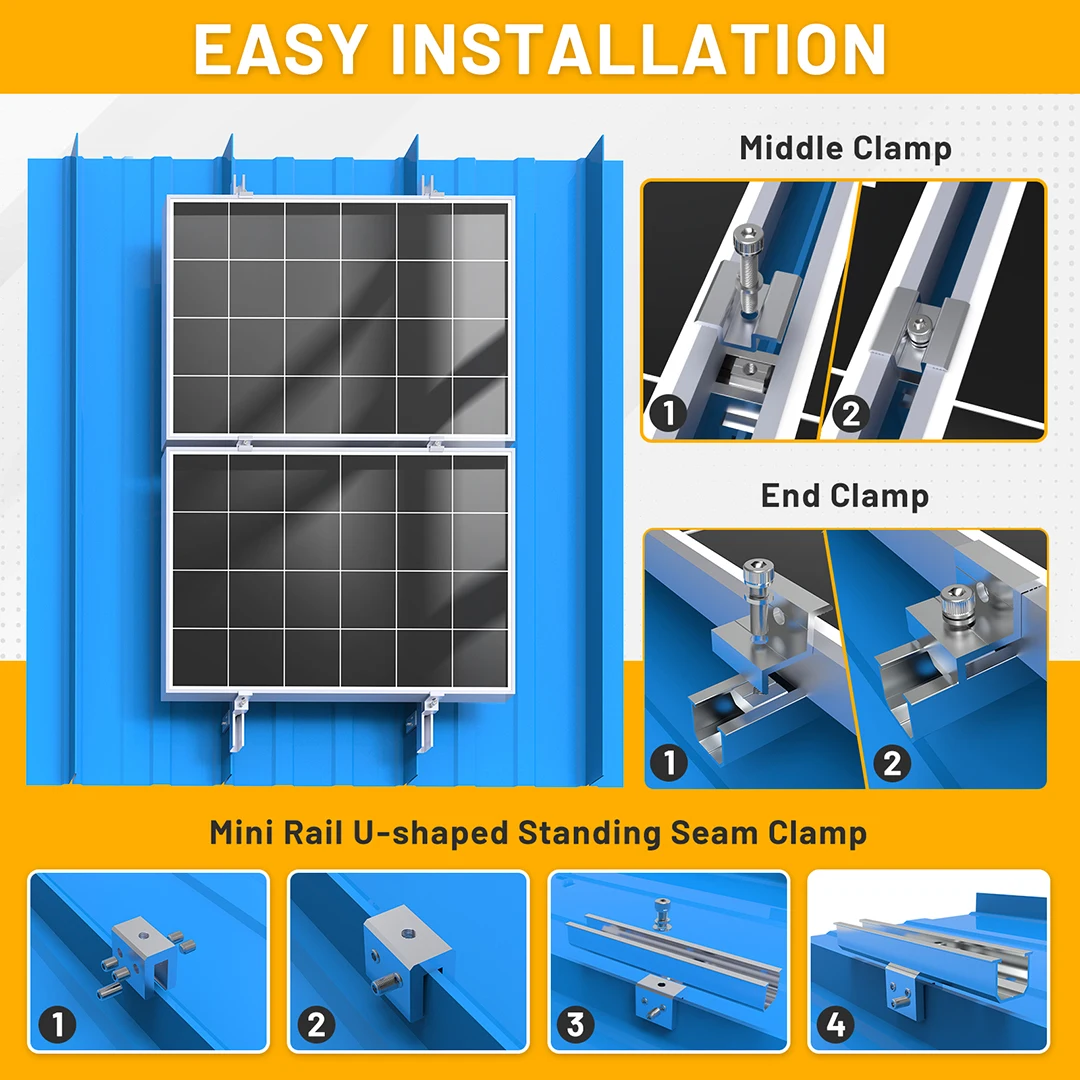 EASY INSTALLATION

Middle Clamp

1

2

End Clamp

1

2

Mini Rail U-shaped Standing Seam Clamp

1

2

3

4