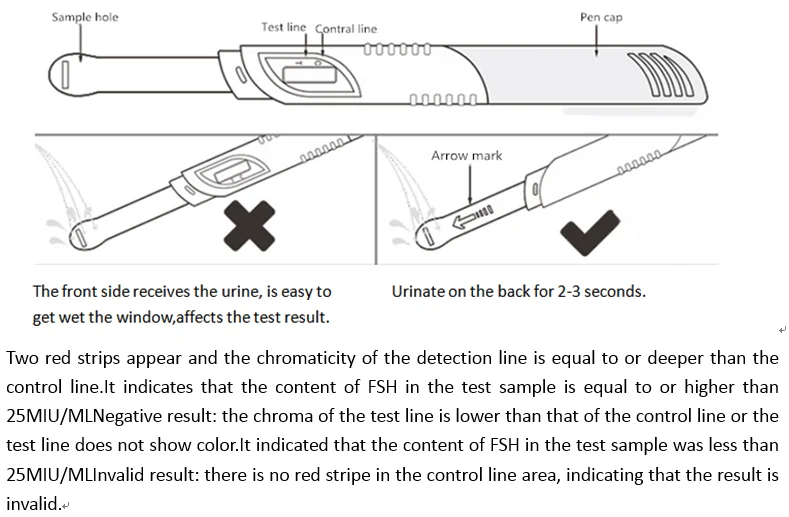 Sample hole
Test line
Contral line
Pen cap

T C

Arrow mark

The front side receives the urine, is easy to get wet the window,affects the test result.

Urinate on the back for 2-3 seconds.

Two red strips appear and the chromaticity of the detection line is equal to or deeper than the control line.It indicates that the content of FSH in the test sample is equal to or higher than 25MIU/MLNegative result: the chroma of the test line is lower than that of the control line or the test line does not show color.It indicated that the content of FSH in the test sample was less than 25MIU/MLInvalid result: there is no red stripe in the control line area, indicating that the result is invalid.