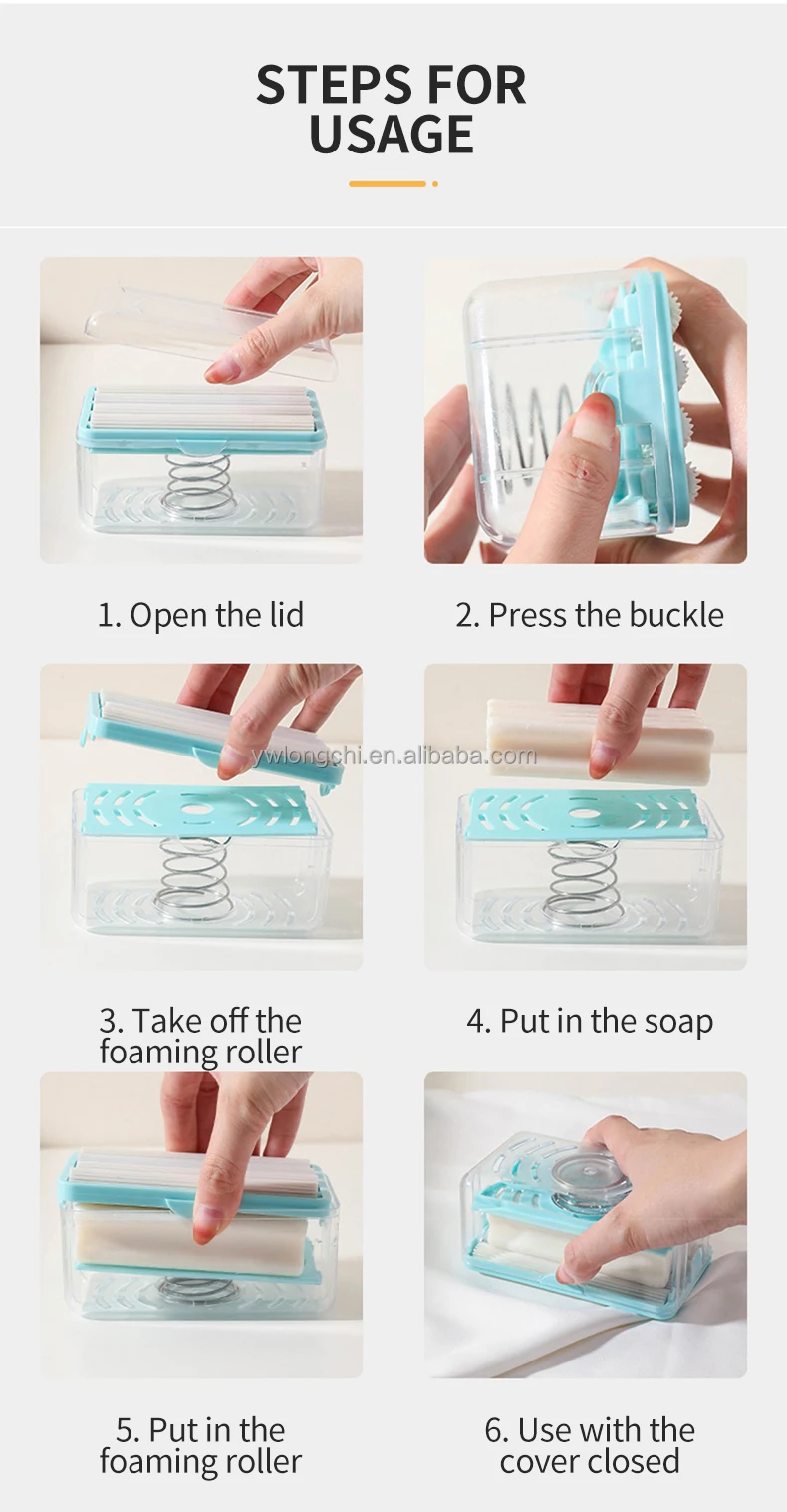 STEPS FOR USAGE

1. Open the lid

2. Press the buckle

ywlongchi.en.alibaba.com

3. Take off the foaming roller

4. Put in the soap

5. Put in the foaming roller

6. Use with the cover closed