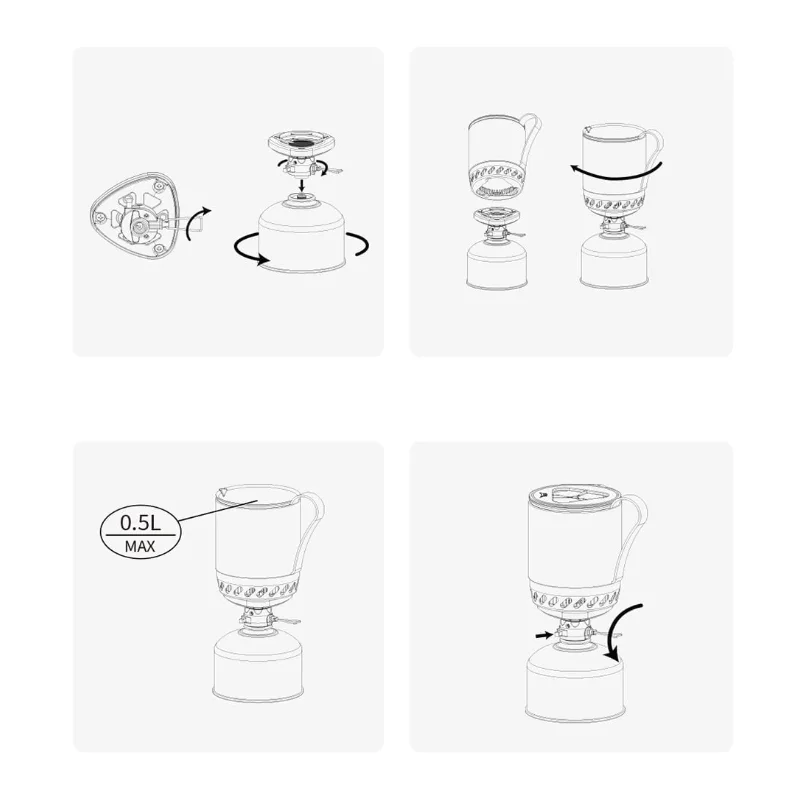 0.5L
MAX