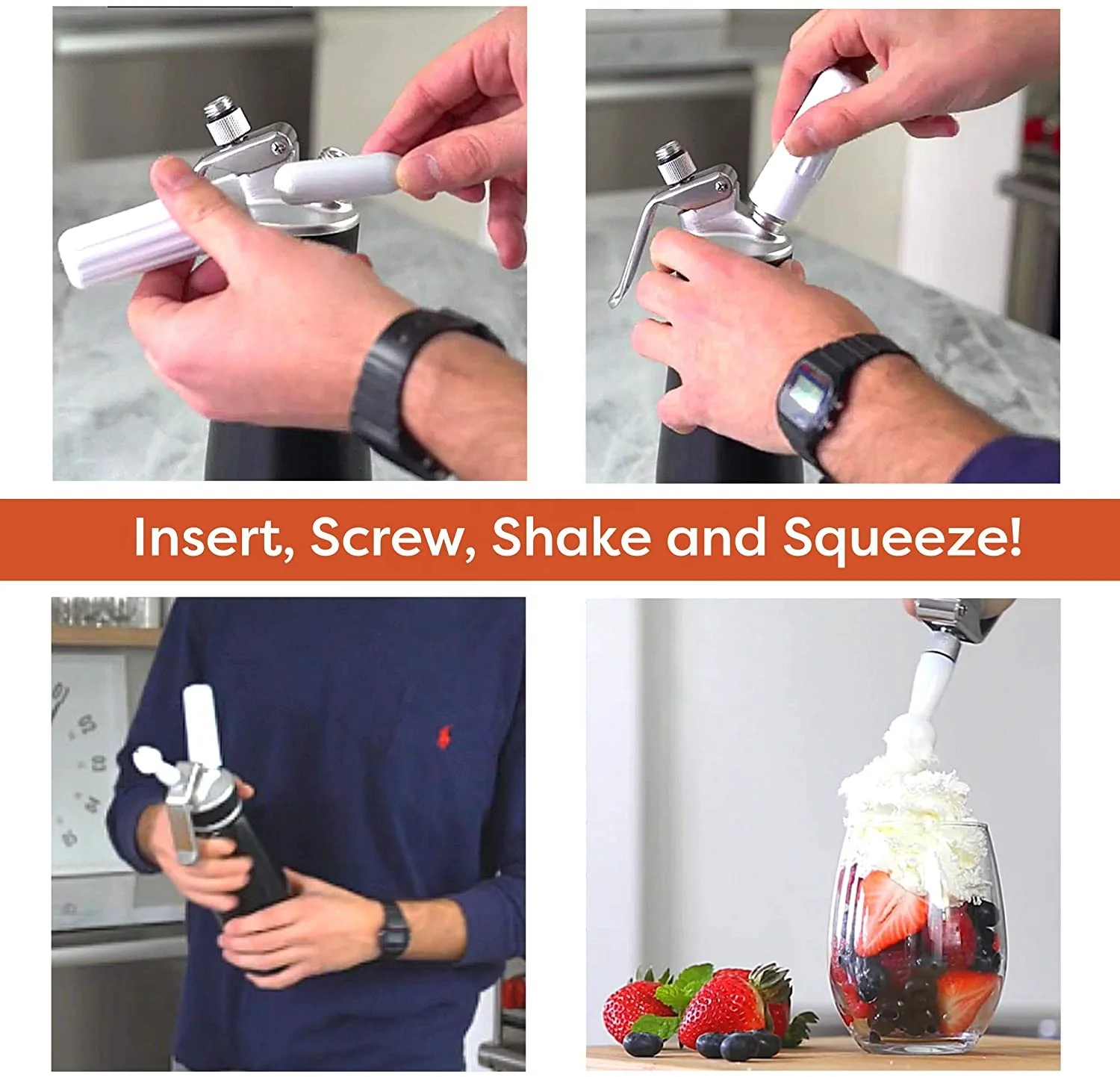 Insert, Screw, Shake and Squeeze!