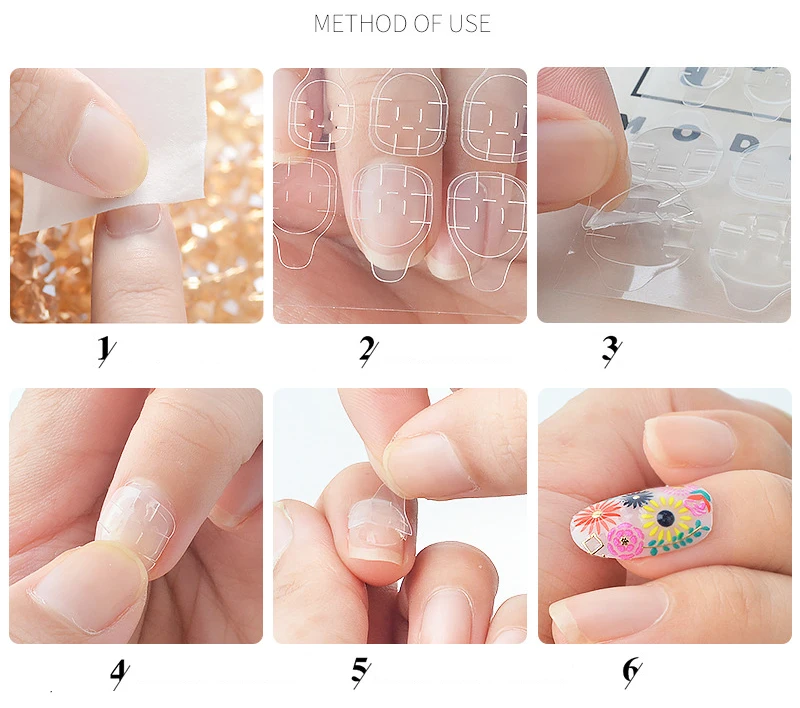 METHOD OF USE

1

2

3

4

5

6