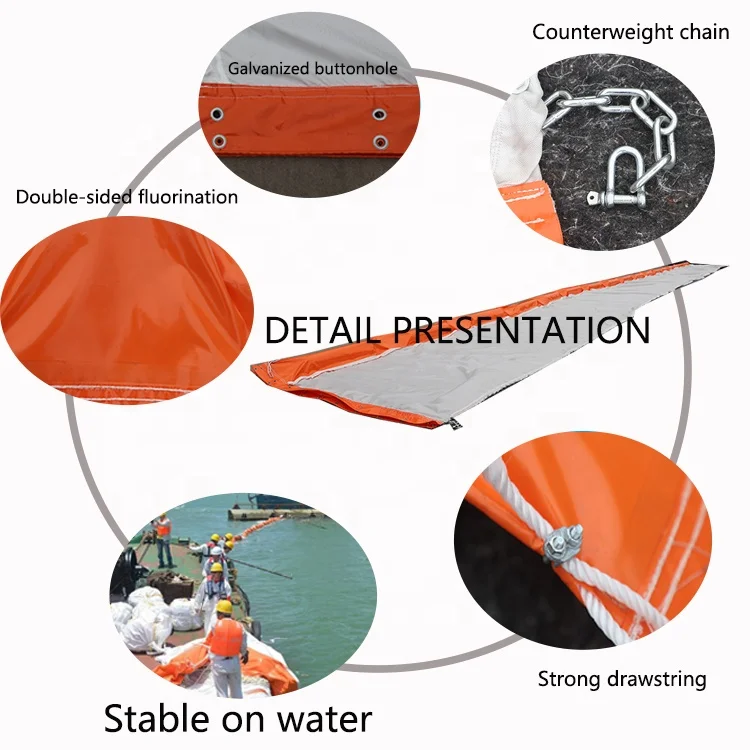 Galvanized buttonhole

Counterweight chain

Double-sided fluorination

DETAIL PRESENTATION

Strong drawstring

Stable on water