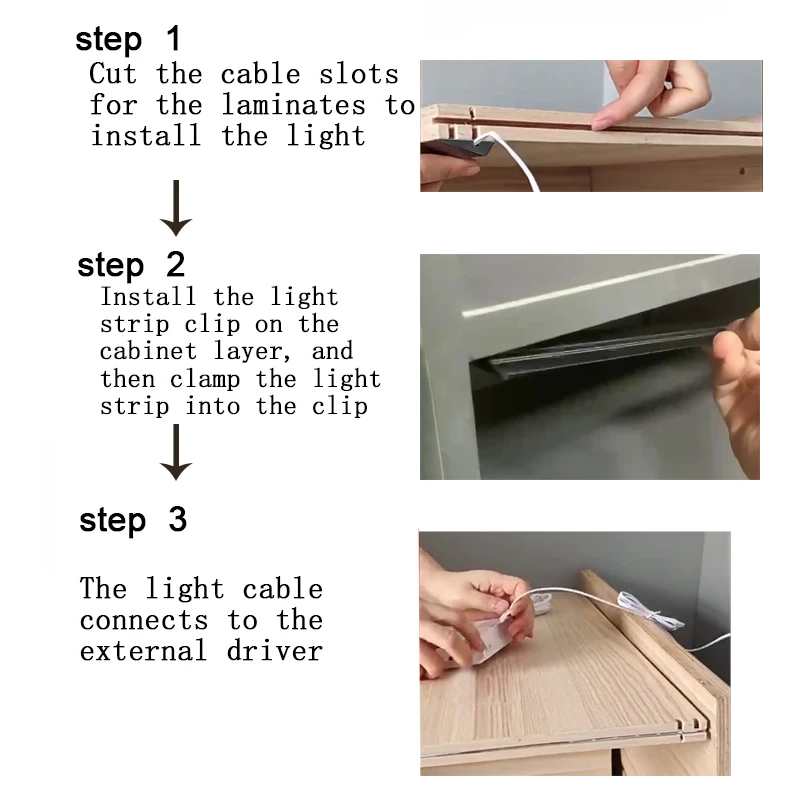 step 1
Cut the cable slots for the laminates to install the light

step 2
Install the light strip clip on the cabinet layer, and then clamp the light strip into the clip

step 3

The light cable connects to the external driver