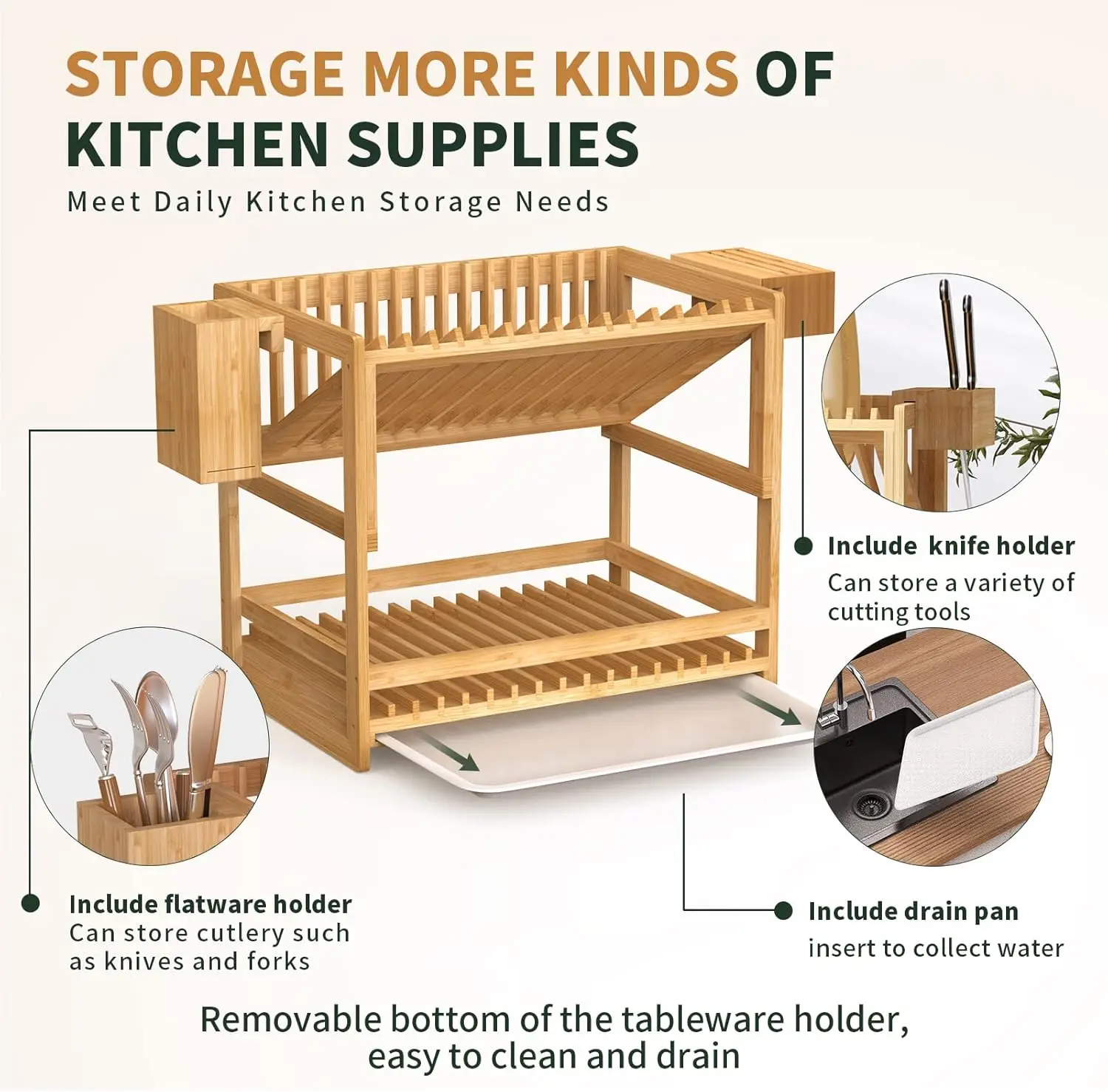 STORAGE MORE KINDS OF KITCHEN SUPPLIES

Meet Daily Kitchen Storage Needs

Include knife holder
Can store a variety of cutting tools

Include flatware holder
Can store cutlery such as knives and forks

Include drain pan
insert to collect water

Removable bottom of the tableware holder, easy to clean and drain