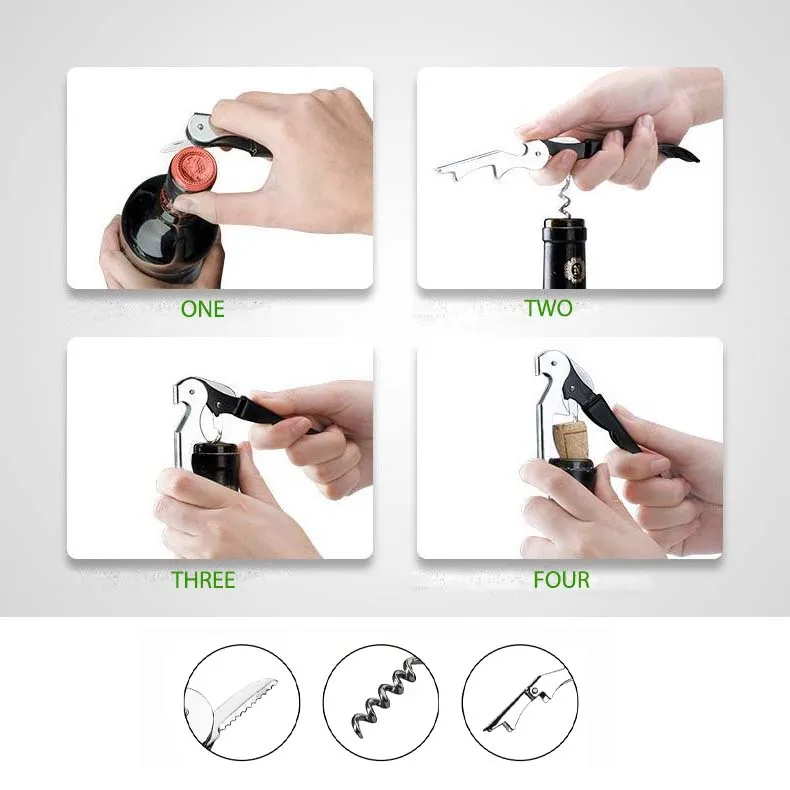 ONE

TWO

THREE

FOUR