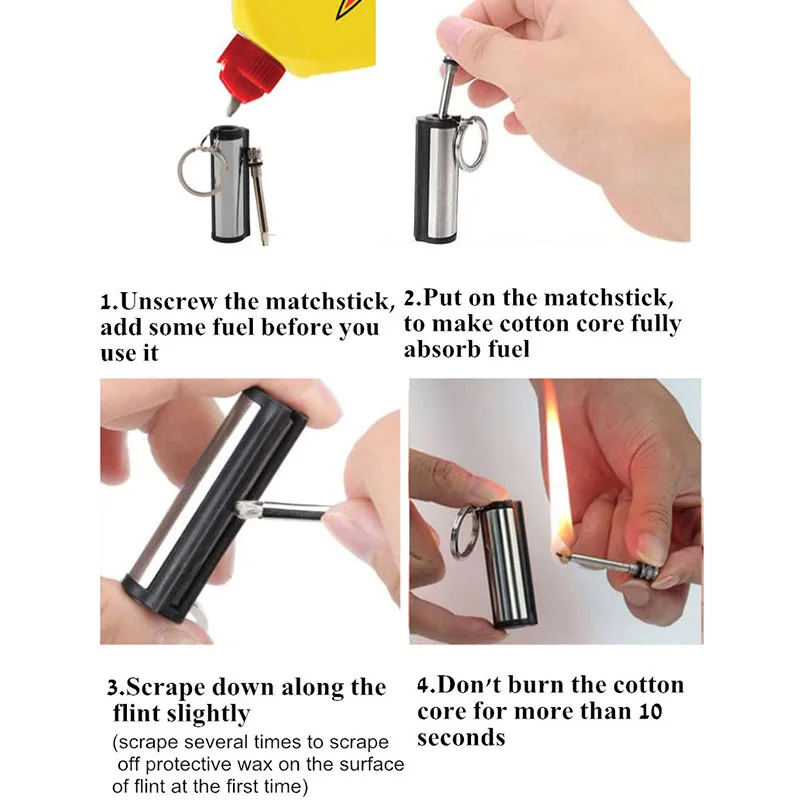 1.Unscrew the matchstick, add some fuel before you use it

2.Put on the matchstick, to make cotton core fully absorb fuel

3.Scrape down along the flint slightly
(scrape several times to scrape off protective wax on the surface of flint at the first time)

4.Don't burn the cotton core for more than 10 seconds