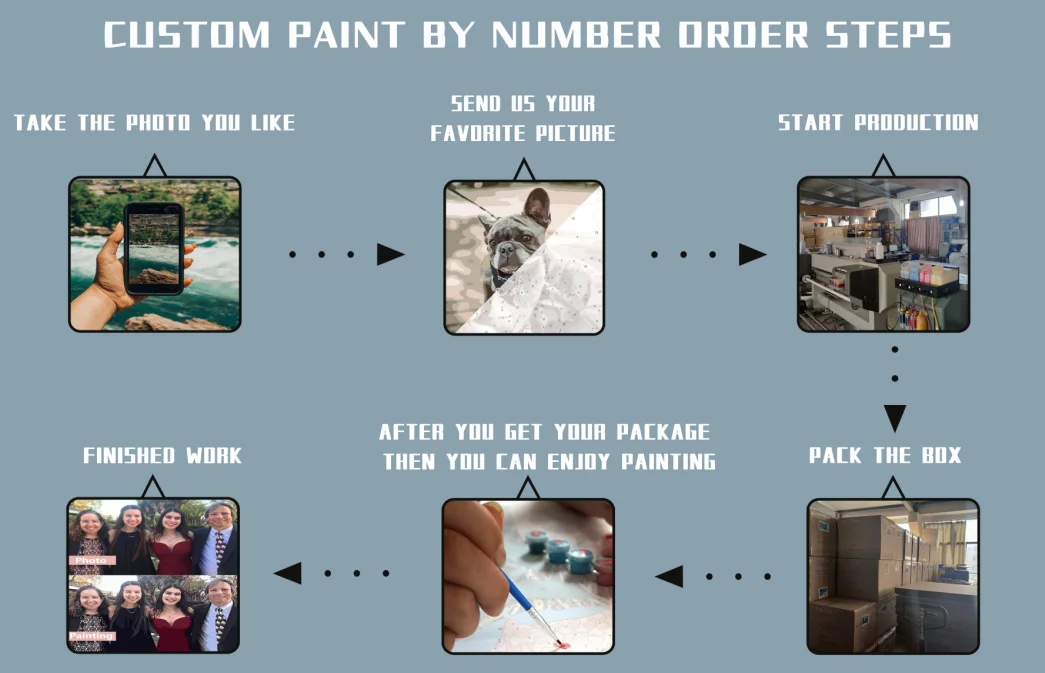 CUSTOM PAINT BY NUMBER ORDER STEPS

TAKE THE PHOTO YOU LIKE

SEND US YOUR FAVORITE PICTURE

START PRODUCTION

PACK THE BOX

AFTER YOU GET YOUR PACKAGE THEN YOU CAN ENJOY PAINTING

FINISHED WORK

Photo

Painting