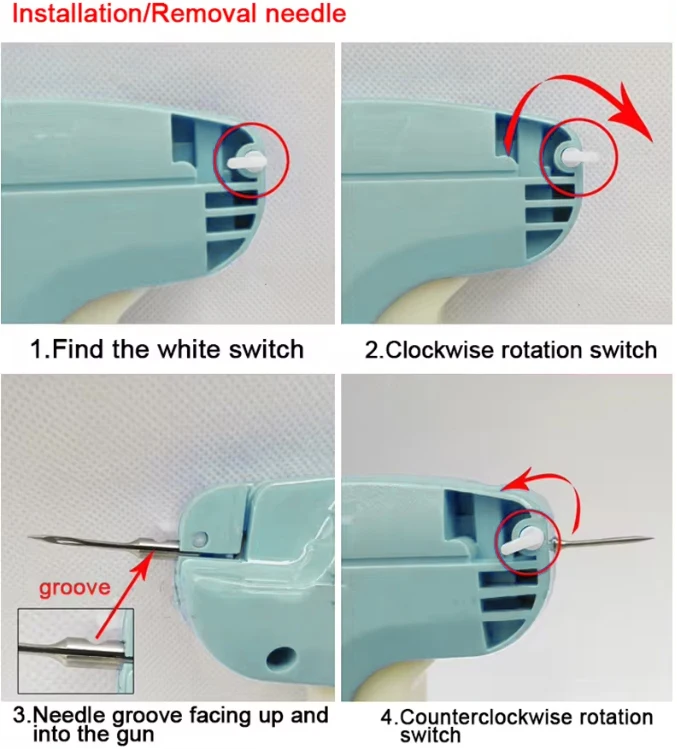 Installation/Removal needle

1.Find the white switch

2.Clockwise rotation switch

groove

3.Needle groove facing up and into the gun

4.Counterclockwise rotation switch